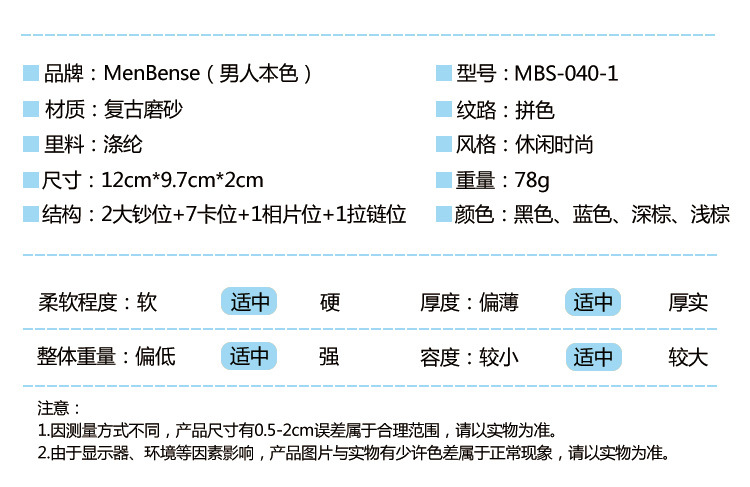 品牌：MenBense（男人本色）

材质：复古磨砂

里料：涤纶

尺寸：12cm*9.7cm*2cm

结构：2大钞位+7卡位+1相片位+1拉链位

型号：MBS-040-1

纹路：拼色

风格：休闲时尚

重量：78g

颜色：黑色、蓝色、深棕、浅棕

柔软程度：软 适中 硬

厚度：偏薄 适中 厚实

整体重量：偏低 适中 强

容度：较小 适中 较大

注意：

1.因测量方式不同，产品尺寸有0.5-2cm误差属于合理范围，请以实物为准。

2.由于显示器、环境等因素影响，产品图片与实物有少许色差属于正常现象，请以实物为准。