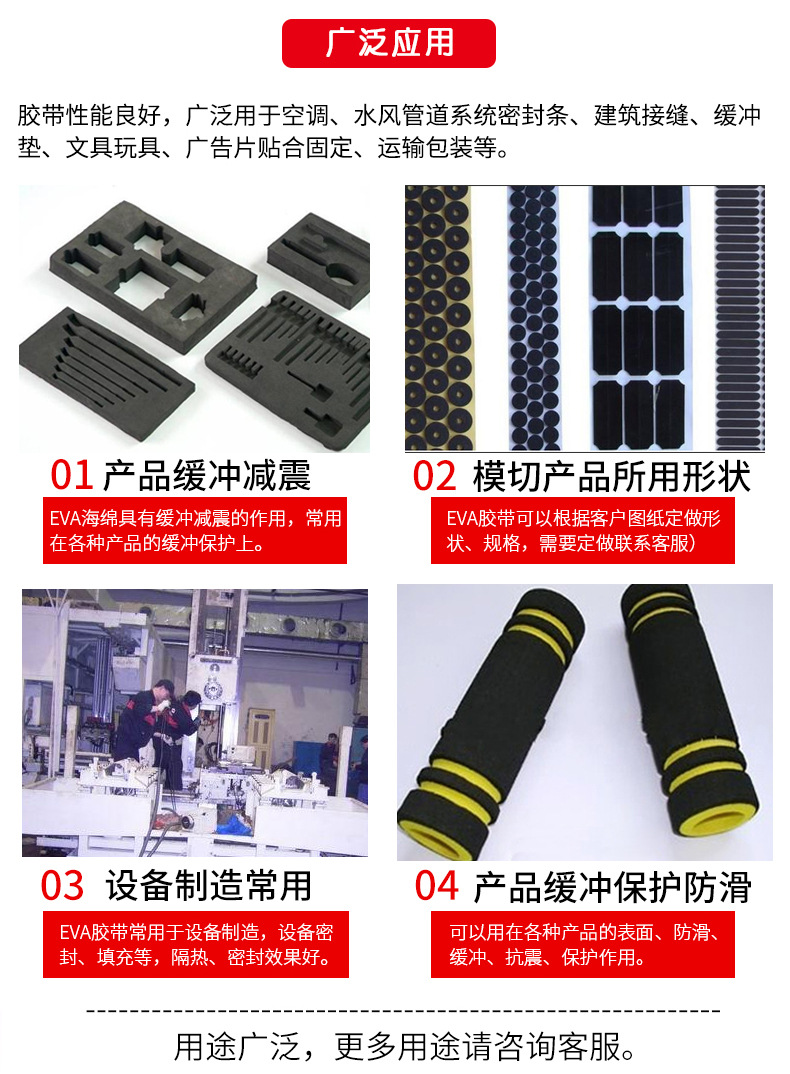 广泛应用

胶带性能良好，广泛用于空调、水风管道系统密封条、建筑接缝、缓冲垫、文具玩具、广告片贴合固定、运输包装等。

01 产品缓冲减震

EVA海绵具有缓冲减震的作用，常用在各种产品的缓冲保护上。

02 模切产品所用形状

EVA胶带可以根据客户图纸定做形状、规格，需要定做联系客服）

03 设备制造常用

EVA胶带常用于设备制造，设备密封、填充等，隔热、密封效果好。

04 产品缓冲保护防滑

可以用在各种产品的表面、防滑、缓冲、抗震、保护作用。

用途广泛，更多用途请咨询客服。