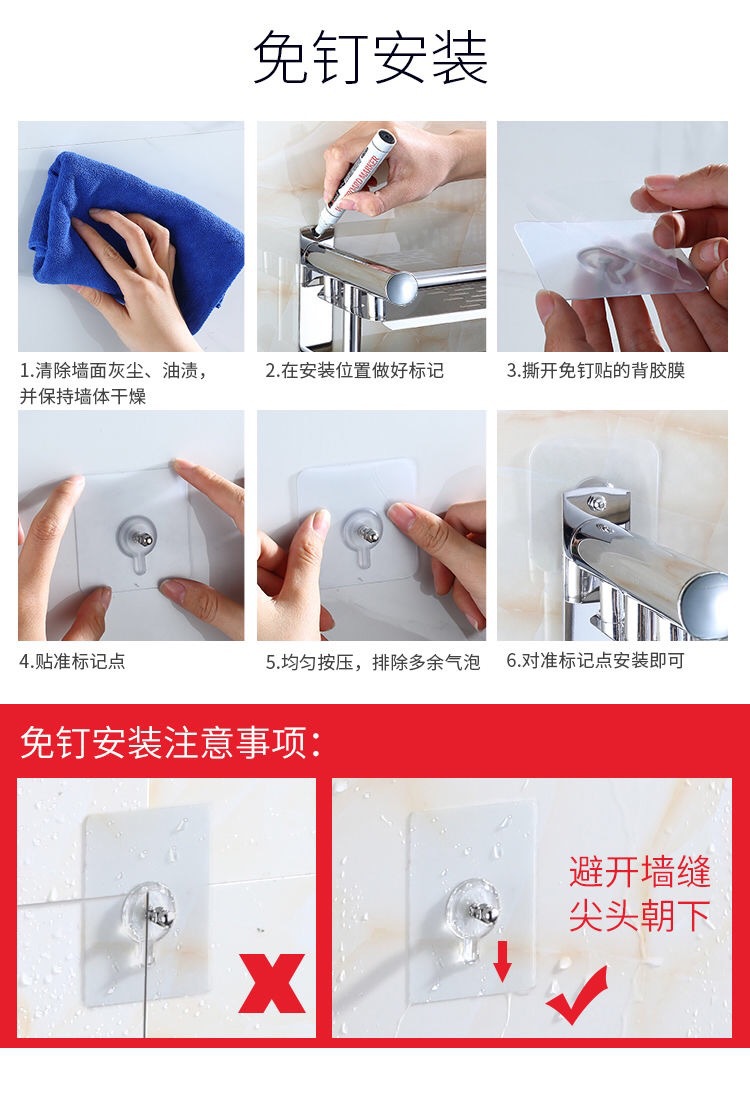 免钉安装

1.清除墙面灰尘、油渍，并保持墙体干燥

2.在安装位置做好标记

3.撕开免钉贴的背胶膜

4.贴准标记点

5.均匀按压，排除多余气泡

6.对准标记点安装即可

免钉安装注意事项：

避开墙缝
尖头朝下