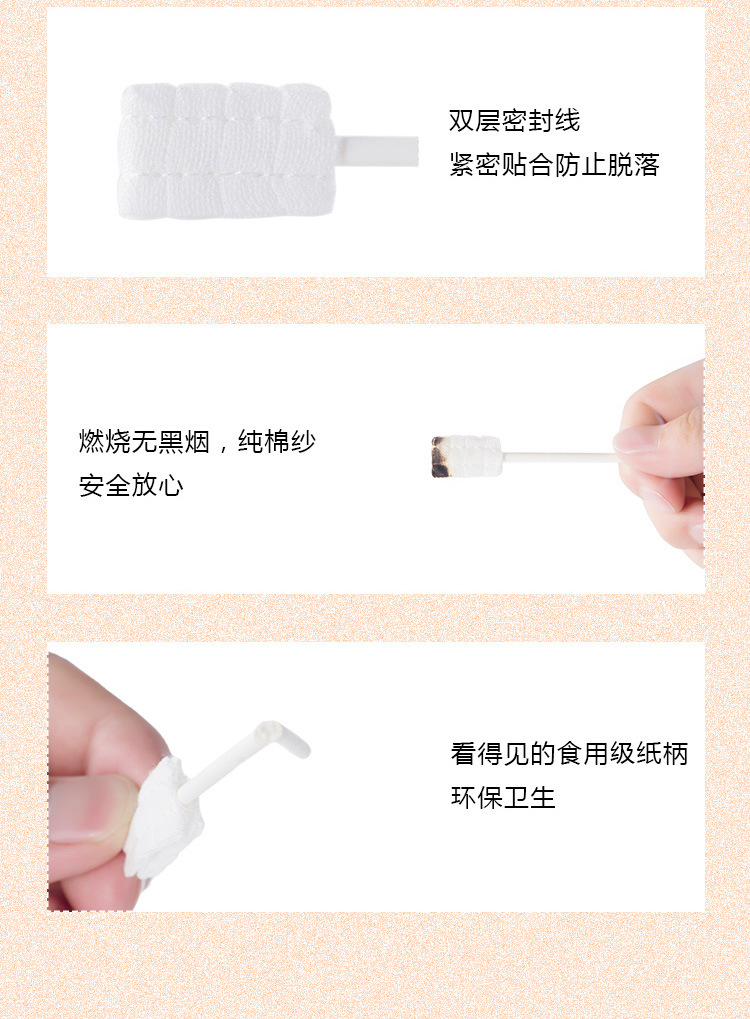 双层密封线
紧密贴合防止脱落

燃烧无黑烟，纯棉纱
安全放心

看得见的食用级纸柄
环保卫生