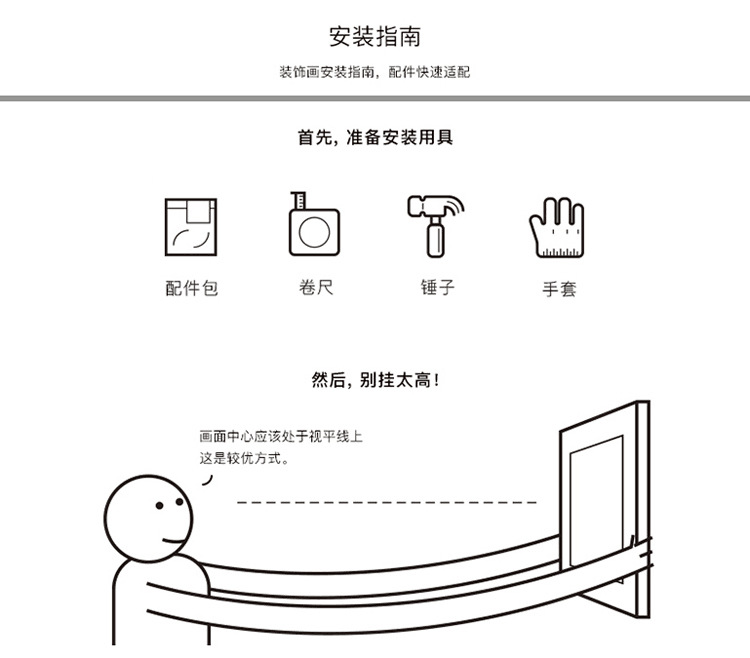 安装指南

装饰画安装指南，配件快速适配

首先，准备安装用具

配件包

卷尺

锤子

手套

然后，别挂太高！

画面中心应该处于视平线上
这是较优方式。