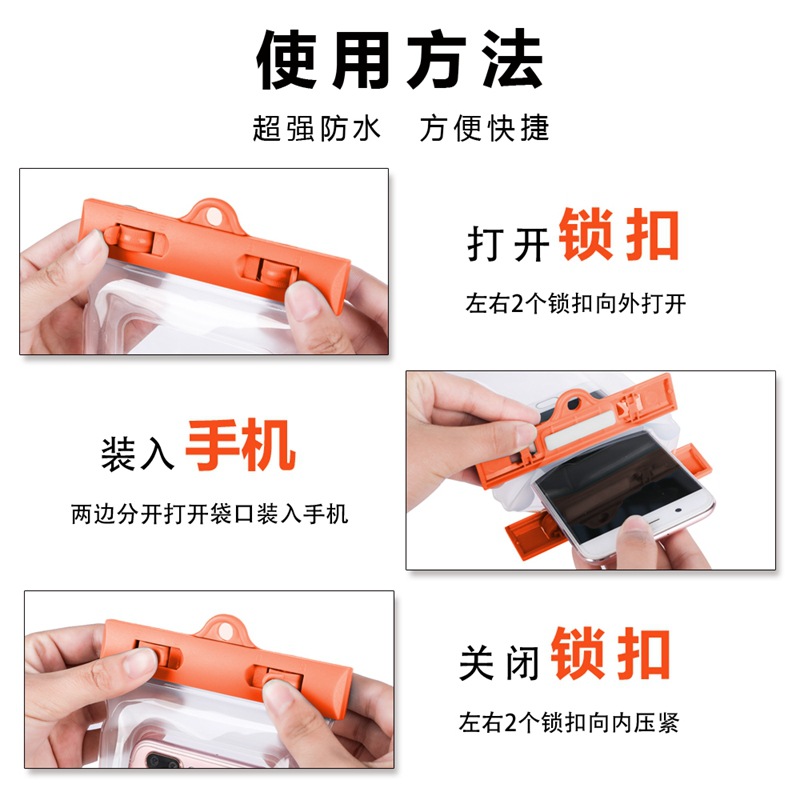 使用方法

超强防水　方便快捷

打开锁扣

左右2个锁扣向外打开

装入手机

两边分开打开袋口装入手机

关闭锁扣

左右2个锁扣向内压紧