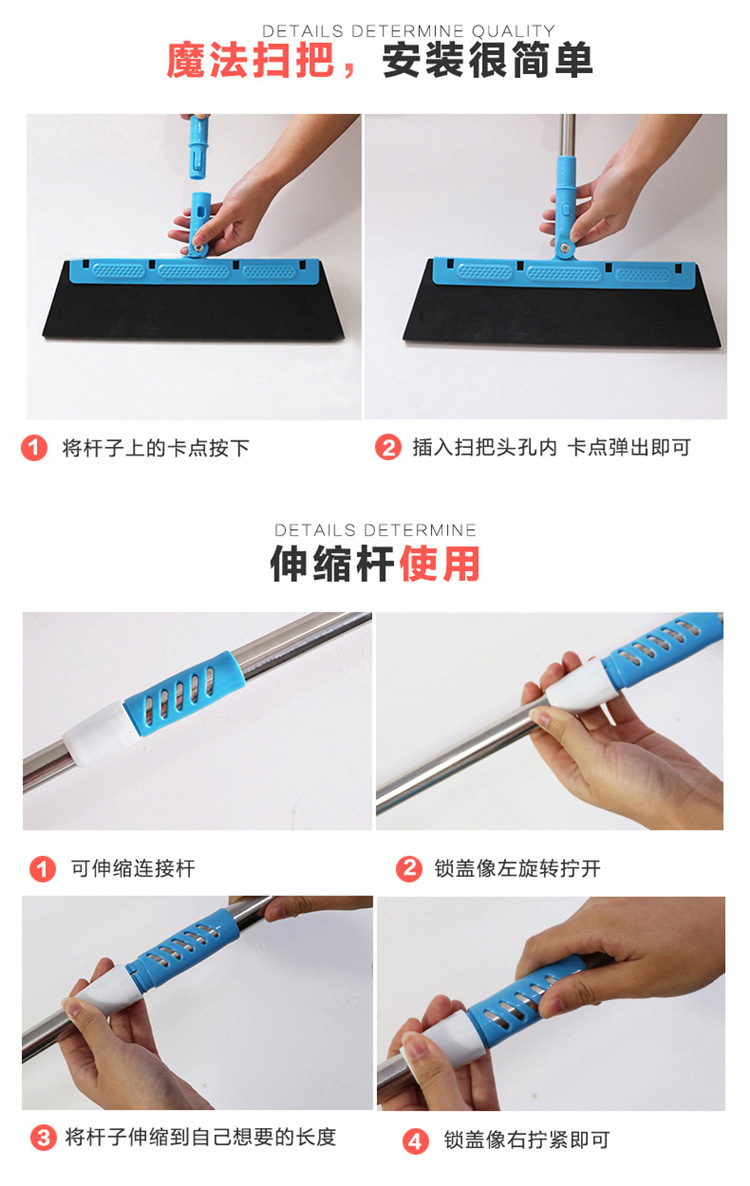 DETAILS DETERMINE QUALITY
魔法扫把，安装很简单

1 将杆子上的卡点按下

2 插入扫把头孔内 卡点弹出即可

DETAILS DETERMINE
伸缩杆使用

1 可伸缩连接杆

2 锁盖像左旋转拧开

3 将杆子伸缩到自己想要的长度

4 锁盖像右拧紧即可