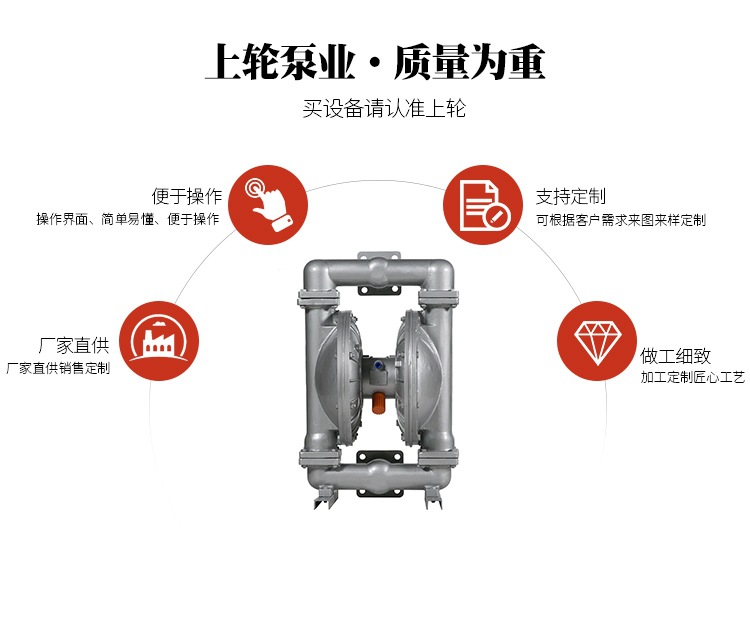 上轮泵业·质量为重

买设备请认准上轮

便于操作
操作界面、简单易懂、便于操作

支持定制
可根据客户需求来图来样定制

厂家直供
厂家直供销售定制

做工细致
加工定制匠心工艺