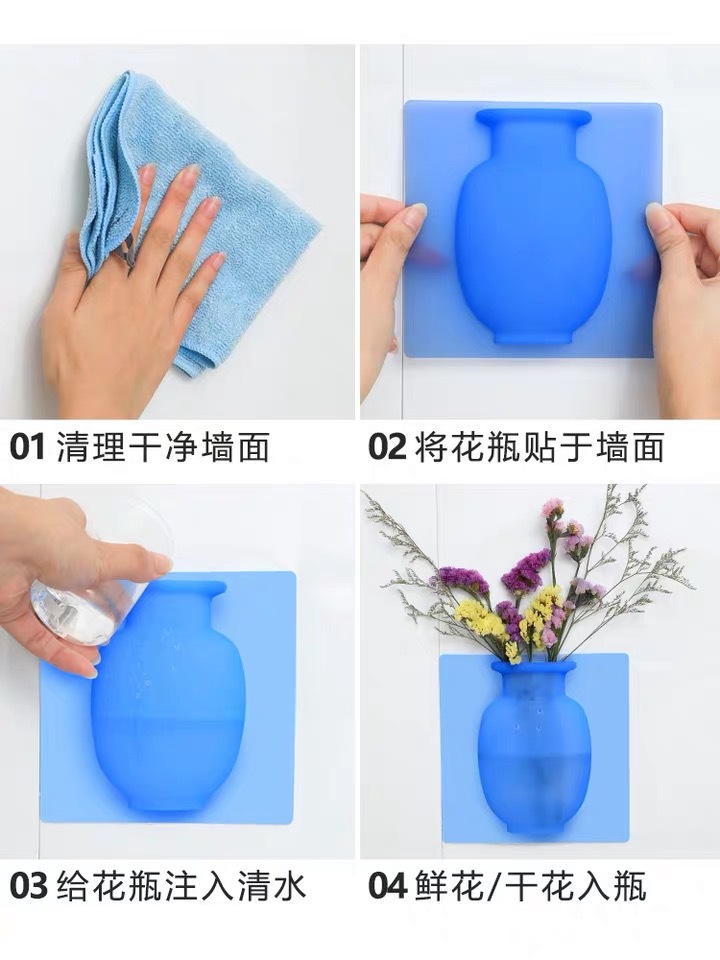 01 清理干净墙面

02 将花瓶贴于墙面

03 给花瓶注入清水

04 鲜花/干花入瓶