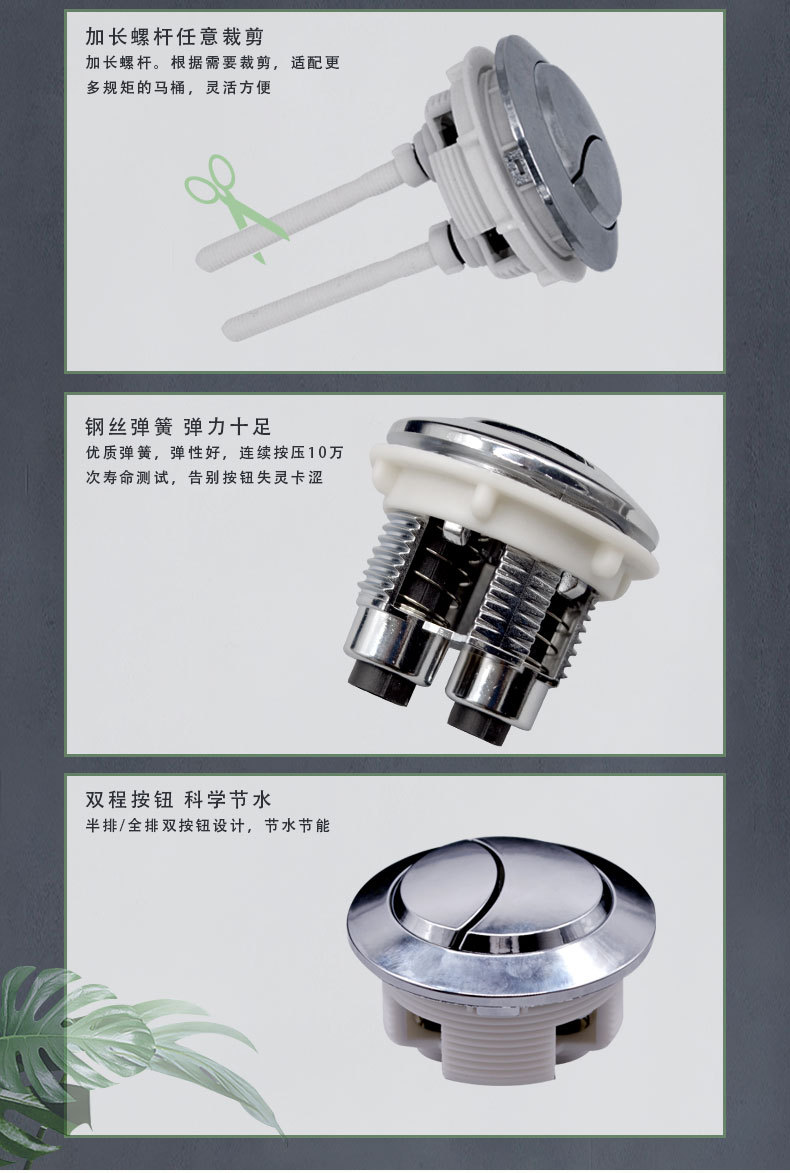 加长螺杆任意裁剪

加长螺杆。根据需要裁剪，适配更多规矩的马桶，灵活方便

钢丝弹簧 弹力十足

优质弹簧，弹性好，连续按压10万次寿命测试，告别按钮失灵卡涩

双程按钮 科学节水

半排/全排双按钮设计，节水节能