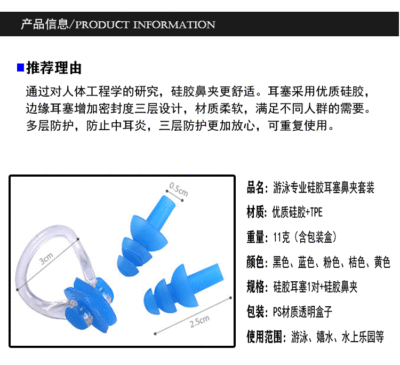 产品信息/PRODUCT INFORMATION

推荐理由

通过对人体工程学的研究，硅胶鼻夹更舒适。耳塞采用优质硅胶，边缘耳塞增加密封度三层设计，材质柔软，满足不同人群的需要。多层防护，防止中耳炎，三层防护更加放心，可重复使用。

0.5cm

3cm

2.5cm

品名：游泳专业硅胶耳塞鼻夹套装

材质：优质硅胶+TPE

重量：11克（含包装盒）

颜色：黑色、蓝色、粉色、桔色、黄色

规格：硅胶耳塞1对+硅胶鼻夹

包装：PS材质透明盒子

使用范围：游泳、嬉水、水上乐园等