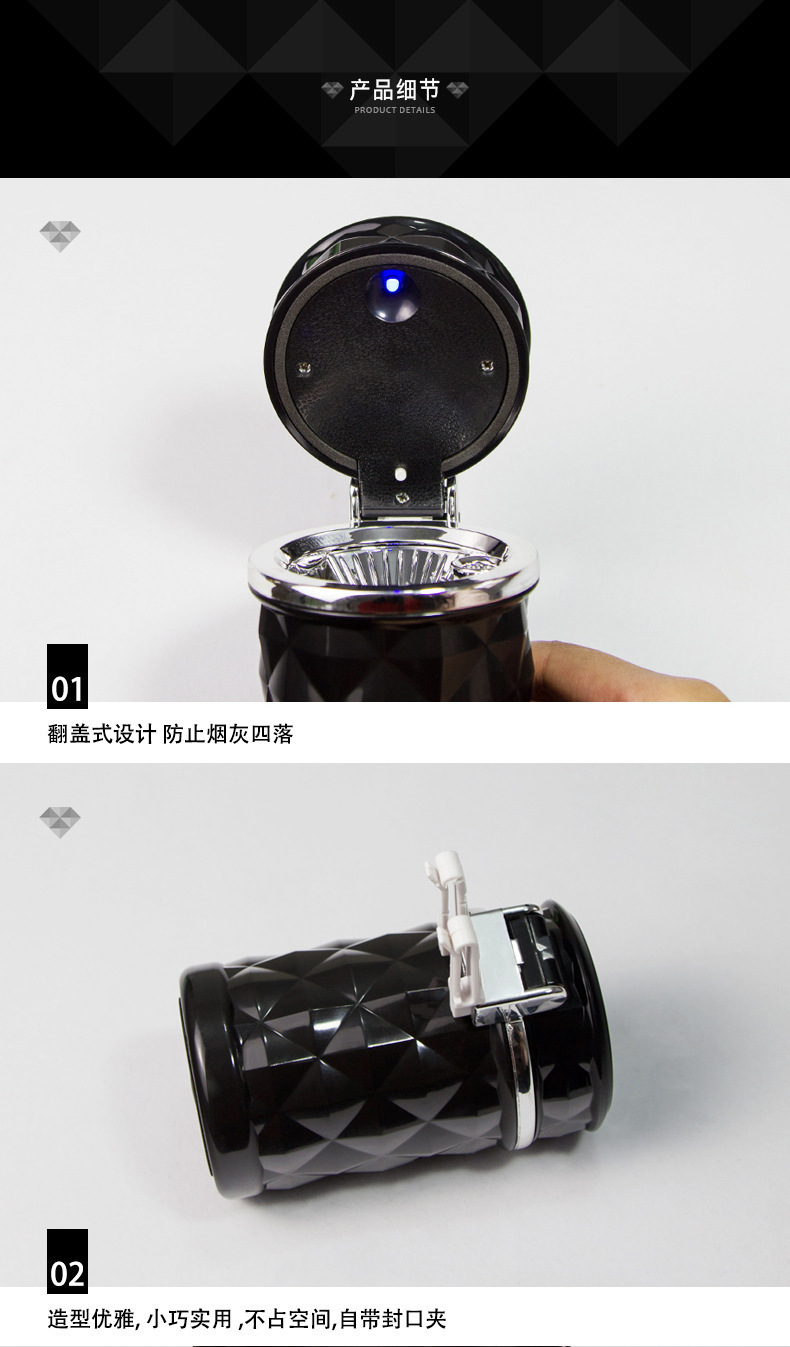 产品细节
PRODUCT DETAILS

01

翻盖式设计 防止烟灰四落

02

造型优雅, 小巧实用 ,不占空间,自带封口夹