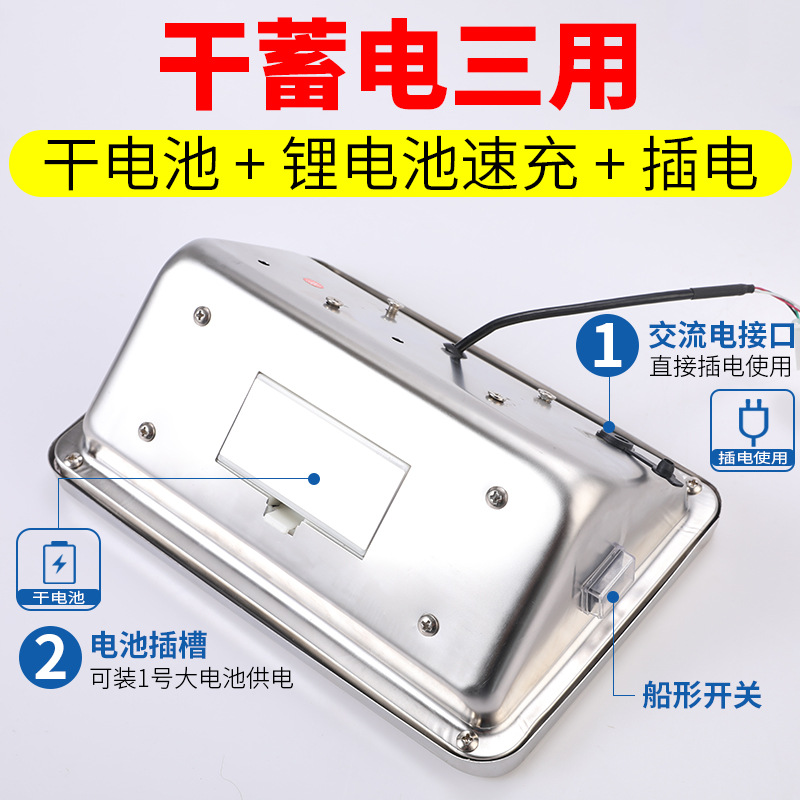 干蓄电三用

干电池 + 锂电池速充 + 插电

1 交流电接口
直接插电使用

插电使用

干电池

2 电池插槽
可装1号大电池供电

船形开关