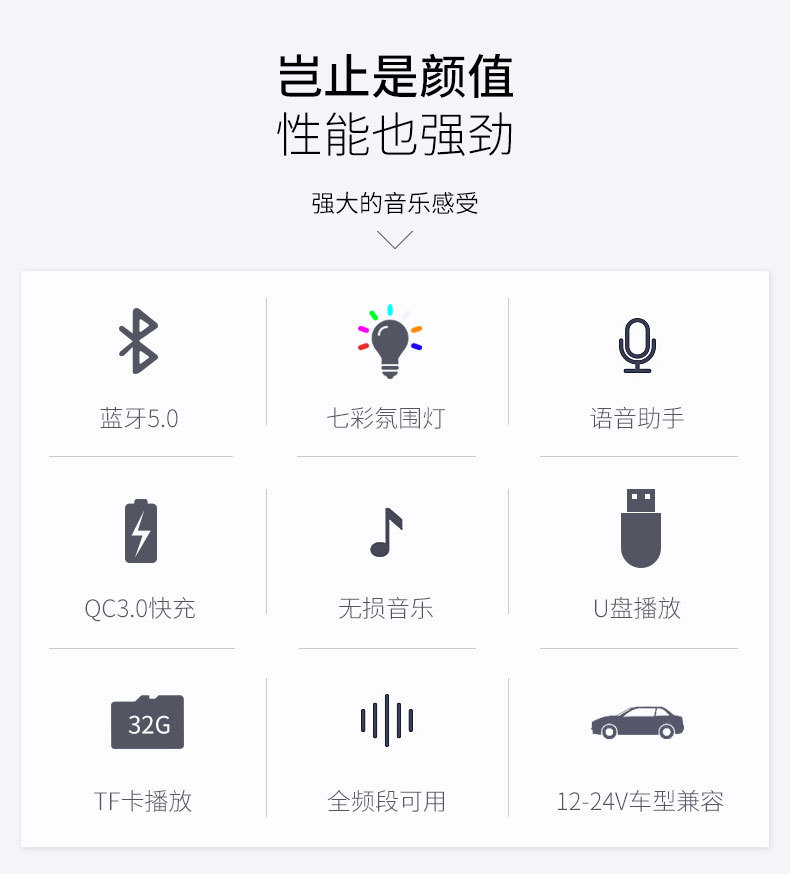 岂止是颜值
性能也强劲

强大的音乐感受

蓝牙5.0

七彩氛围灯

语音助手

QC3.0快充

无损音乐

U盘播放

32G

TF卡播放

全频段可用

12-24V车型兼容