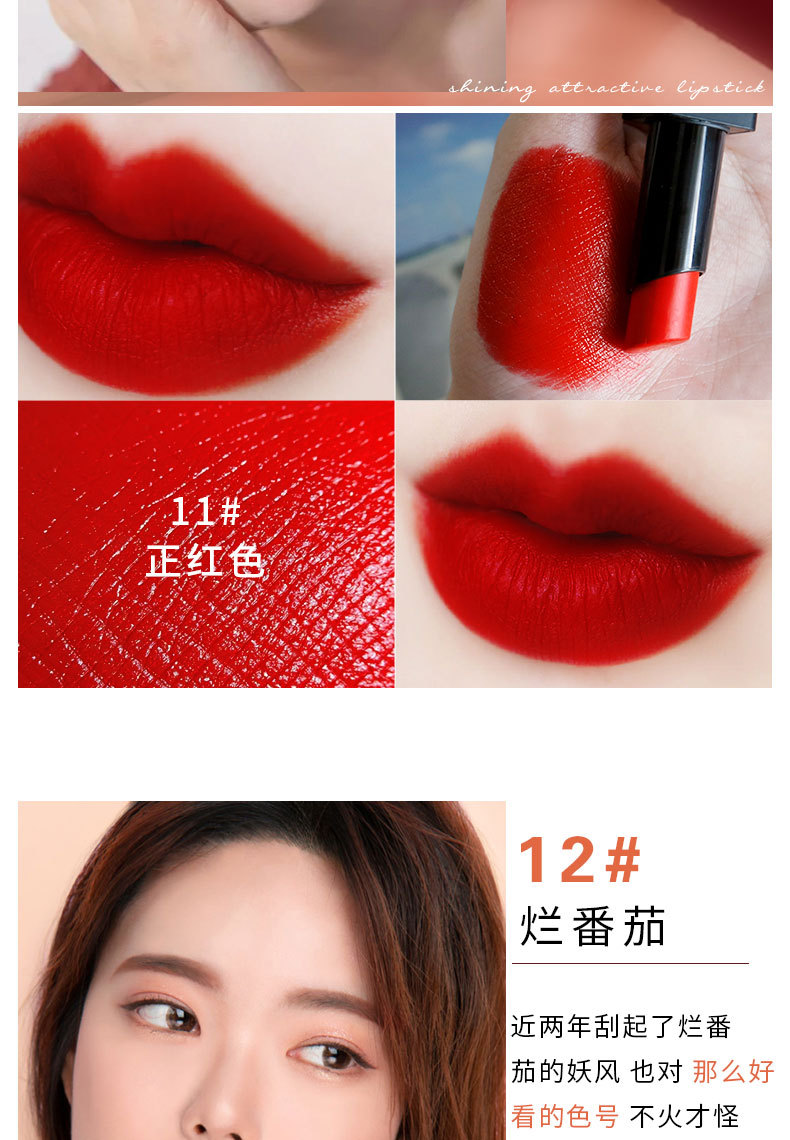 shining attractive lipstick

11#
正红色

12#
烂番茄

近两年刮起了烂番茄的妖风 也对 那么好看的色号 不火才怪