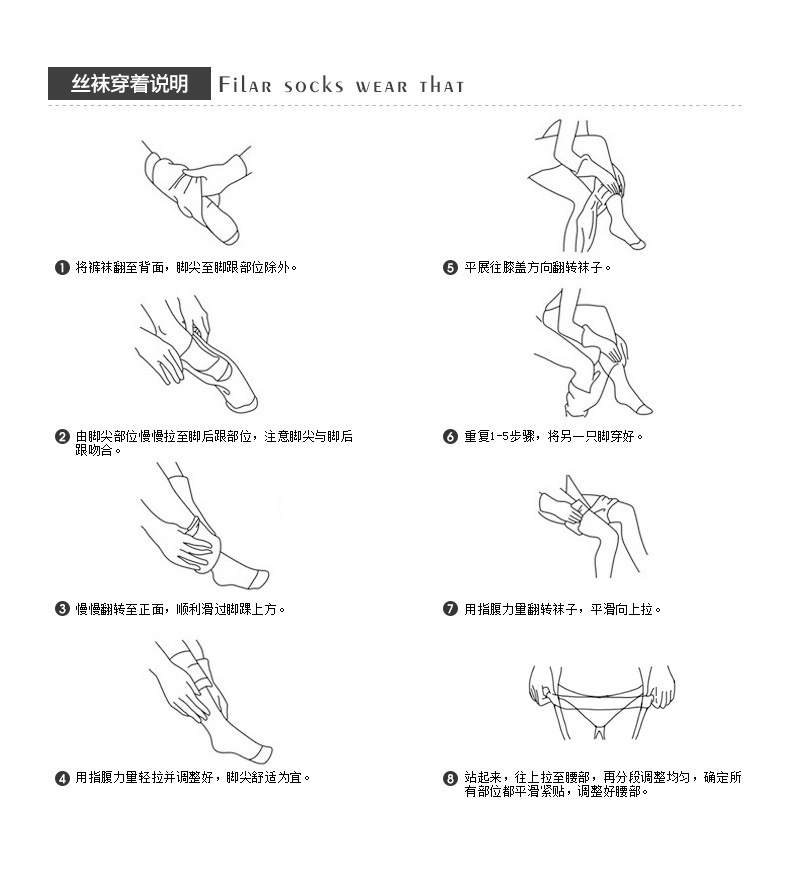 丝袜穿着说明 Filar socks wear that

❶ 将裤袜翻至背面，脚尖至脚跟部位除外。

❷ 由脚尖部位慢慢拉至脚后跟部位，注意脚尖与脚后跟吻合。

❸ 慢慢翻转至正面，顺利滑过脚踝上方。

❹ 用指腹力量轻拉并调整好，脚尖舒适为宜。

❺ 平展往膝盖方向翻转袜子。

❻ 重复1-5步骤，将另一只脚穿好。

❼ 用指腹力量翻转袜子，平滑向上拉。

❽ 站起来，往上拉至腰部，再分段调整均匀，确定所有部位都平滑紧贴，调整好腰部。