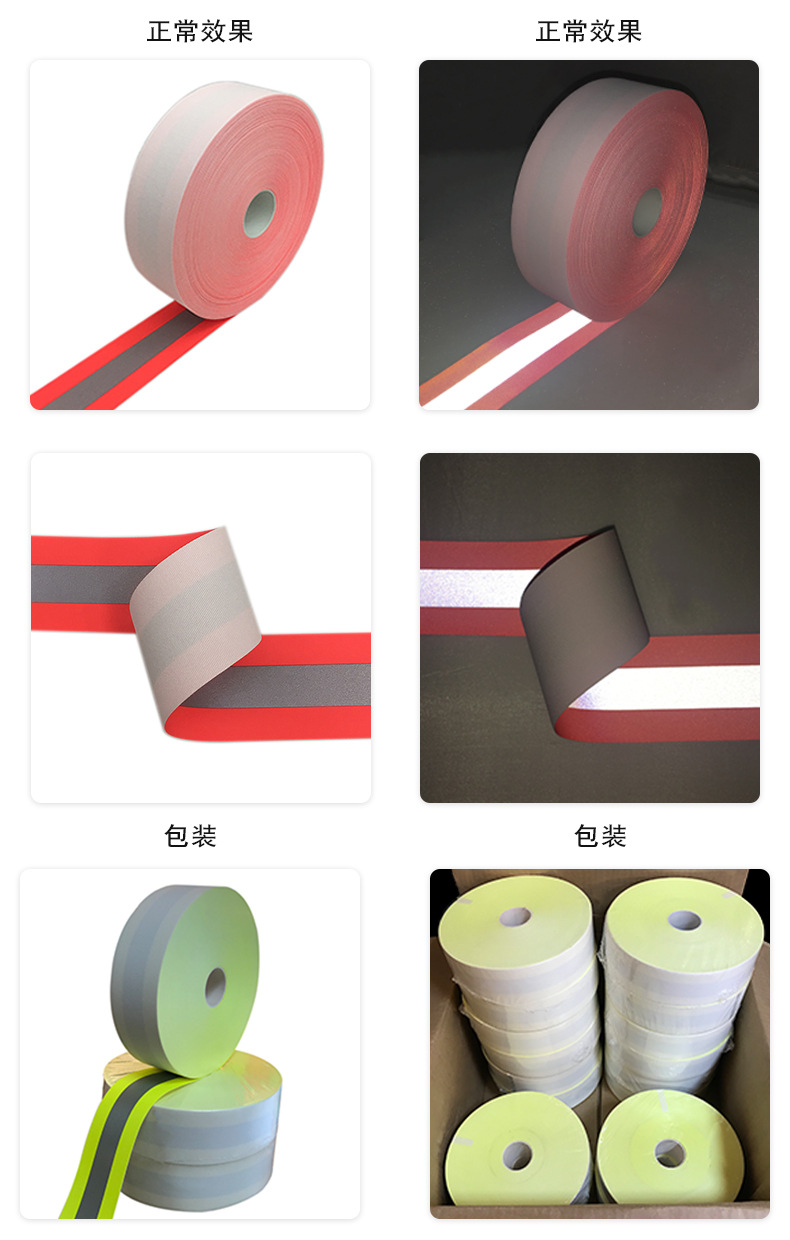 正常效果

正常效果

包装

包装