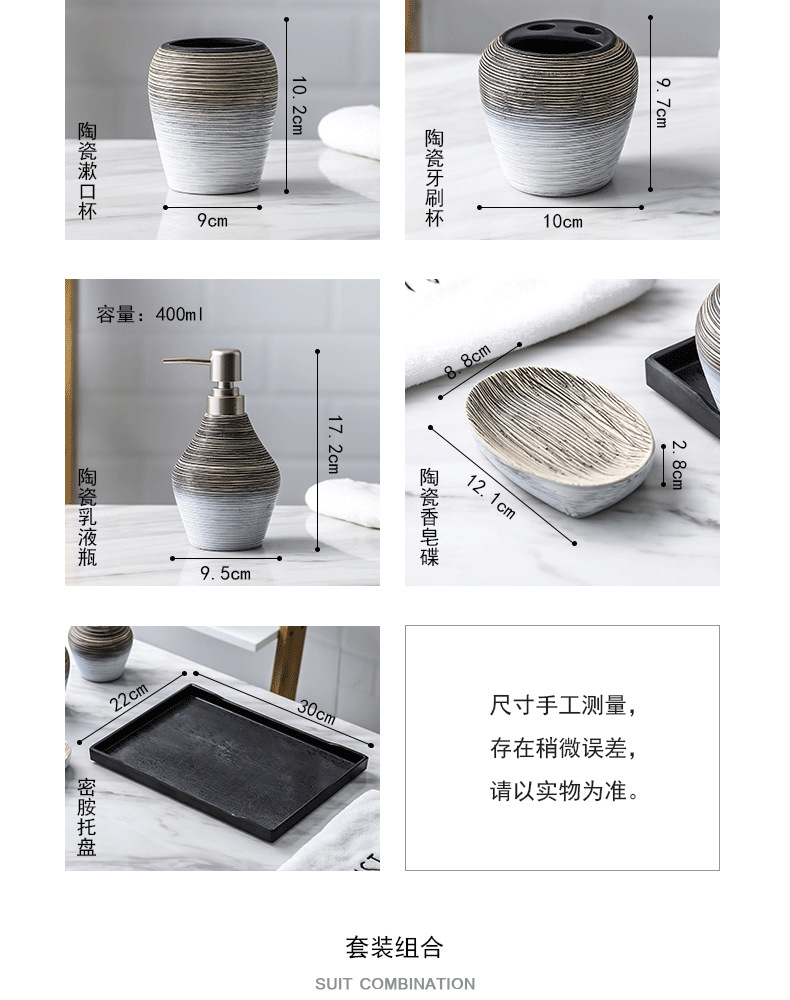 陶瓷漱口杯
10.2cm
9cm

陶瓷牙刷杯
9.7cm
10cm

容量：400ml
陶瓷乳液瓶
17.2cm
9.5cm

8.8cm
陶瓷香皂碟
12.1cm
2.8cm

22cm
30cm
密胺托盘

尺寸手工测量，
存在稍微误差，
请以实物为准。

套装组合
SUIT COMBINATION