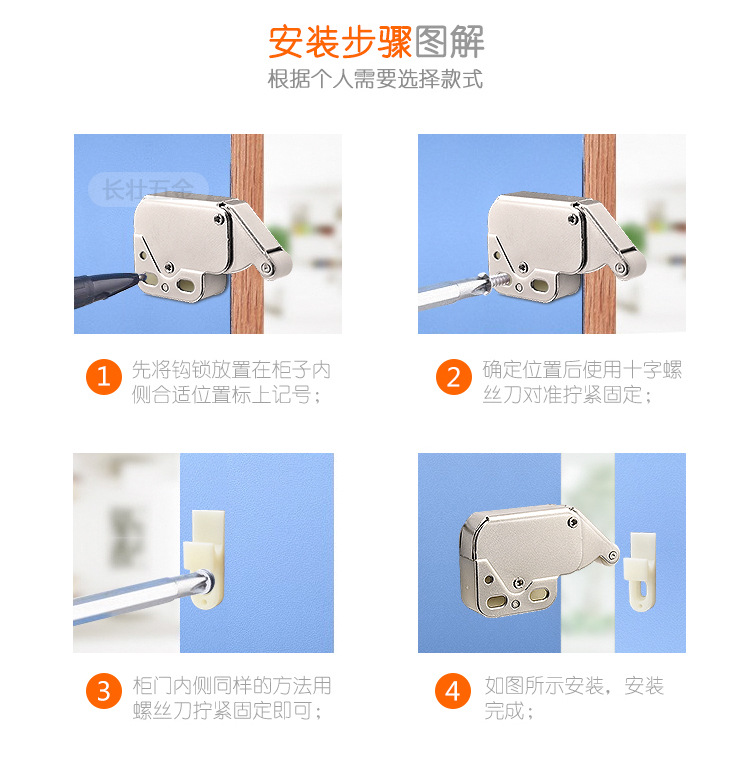 安装步骤图解

根据个人需要选择款式

长壮五金

1 先将钩锁放置在柜子内侧合适位置标上记号；

2 确定位置后使用十字螺丝刀对准拧紧固定；

3 柜门内侧同样的方法用螺丝刀拧紧固定即可；

4 如图所示安装，安装完成；