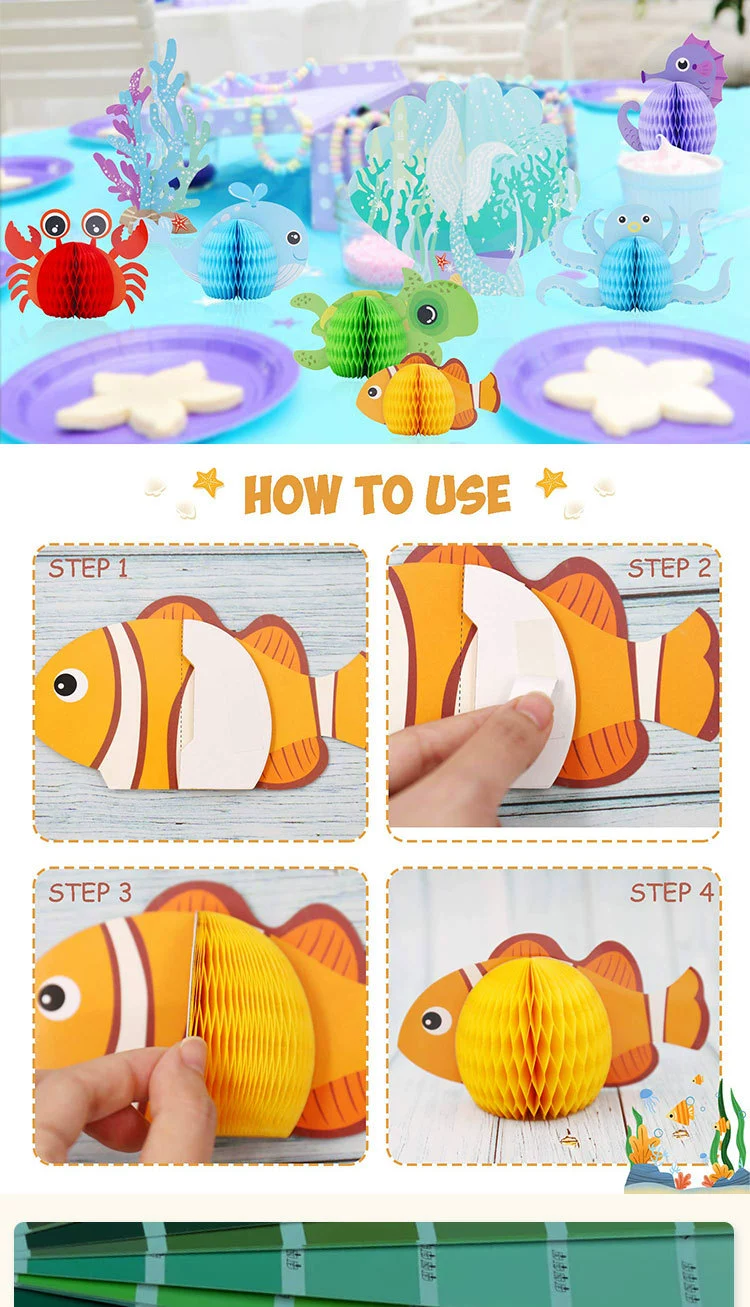 HOW TO USE

STEP 1

STEP 2

STEP 3

STEP 4