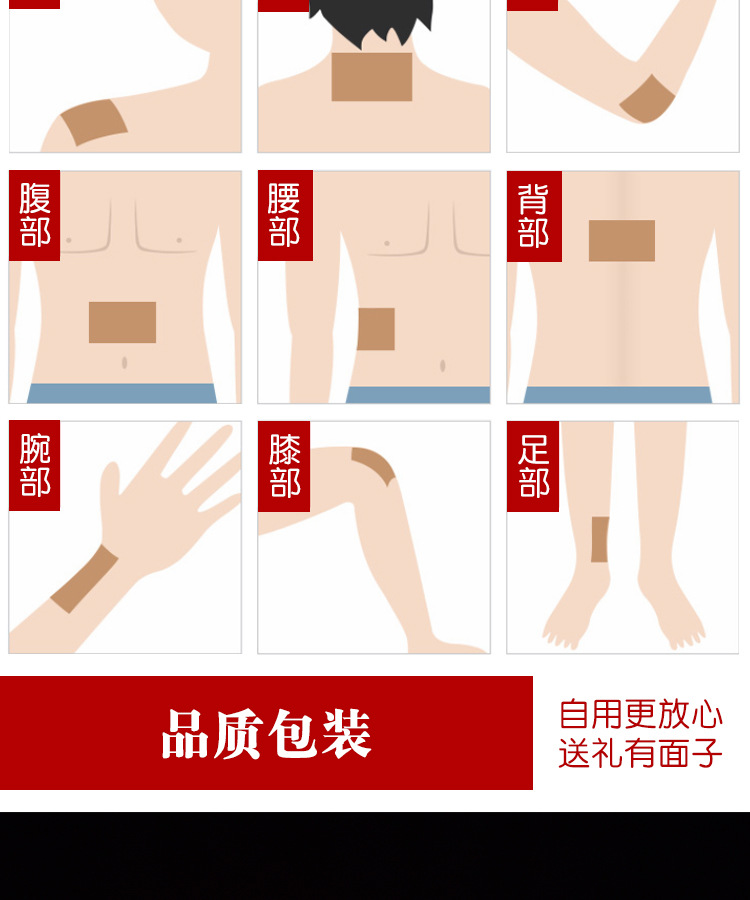 腹部

腰部

背部

腕部

膝部

足部

品质包装

自用更放心
送礼有面子