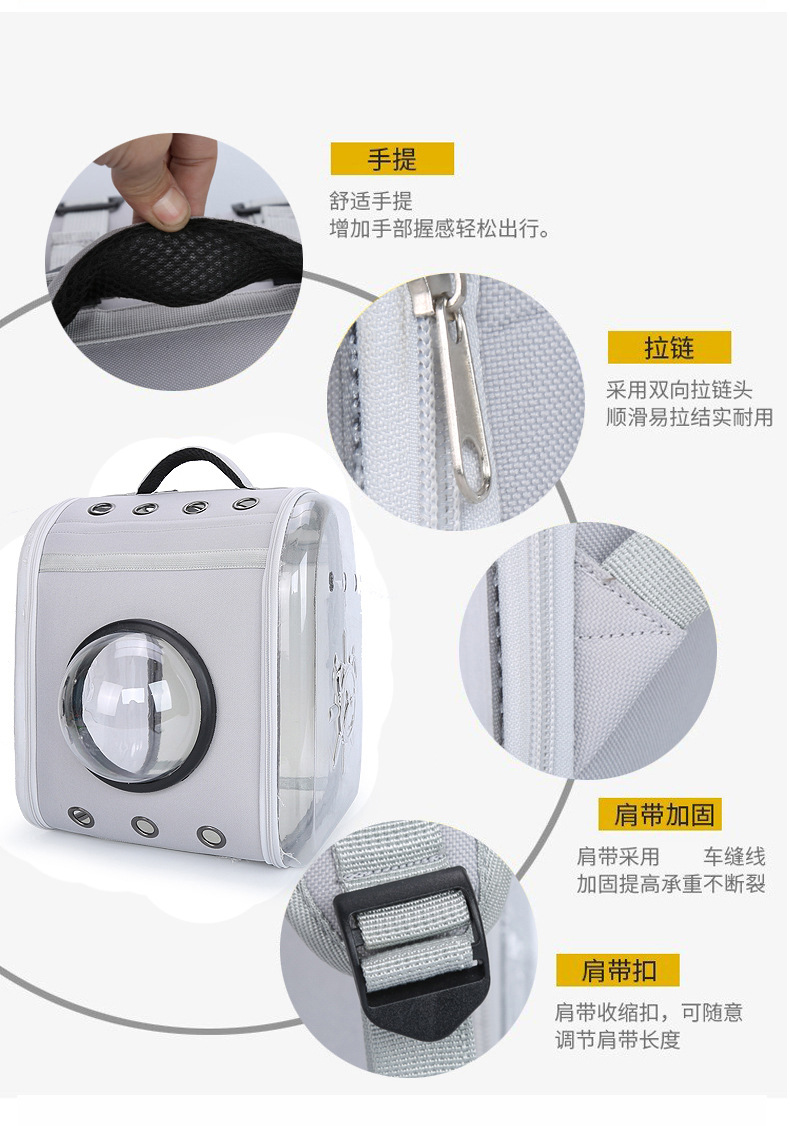 手提

舒适手提
增加手部握感轻松出行。

拉链

采用双向拉链头
顺滑易拉结实耐用

肩带加固

肩带采用　　车缝线
加固提高承重不断裂

肩带扣

肩带收缩扣，可随意
调节肩带长度