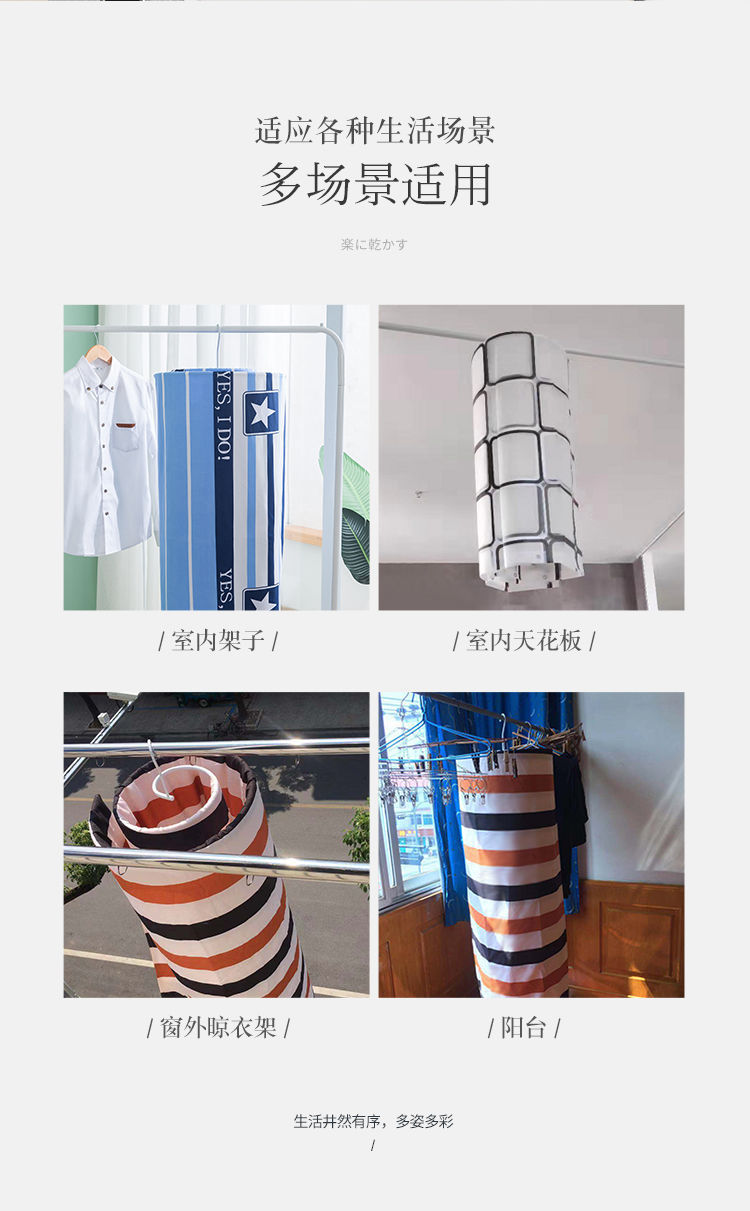 适应各种生活场景

多场景适用

楽に乾かす

YES, I DO!

YES,

/ 室内架子 /

/ 室内天花板 /

/ 窗外晾衣架 /

/ 阳台 /

生活井然有序，多姿多彩

/