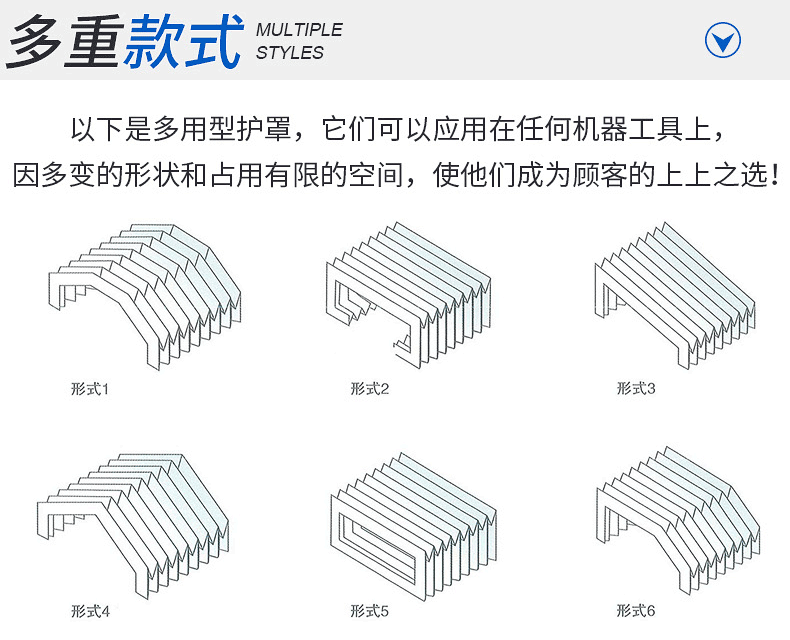 多重款式 MULTIPLE STYLES

以下是多用型护罩，它们可以应用在任何机器工具上，因多变的形状和占用有限的空间，使他们成为顾客的上上之选！

形式1

形式2

形式3

形式4

形式5

形式6