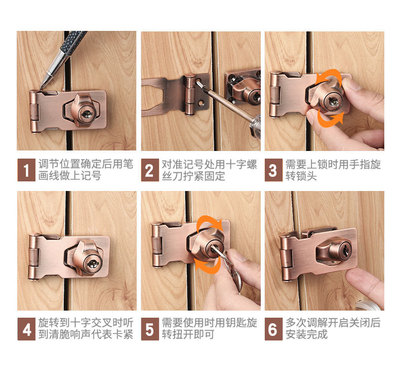 1 调节位置确定后用笔画线做上记号

2 对准记号处用十字螺丝刀拧紧固定

3 需要上锁时用手指旋转锁头

4 旋转到十字交叉时听到清脆响声代表卡紧

5 需要使用时用钥匙旋转扭开即可

6 多次调解开启关闭后安装完成