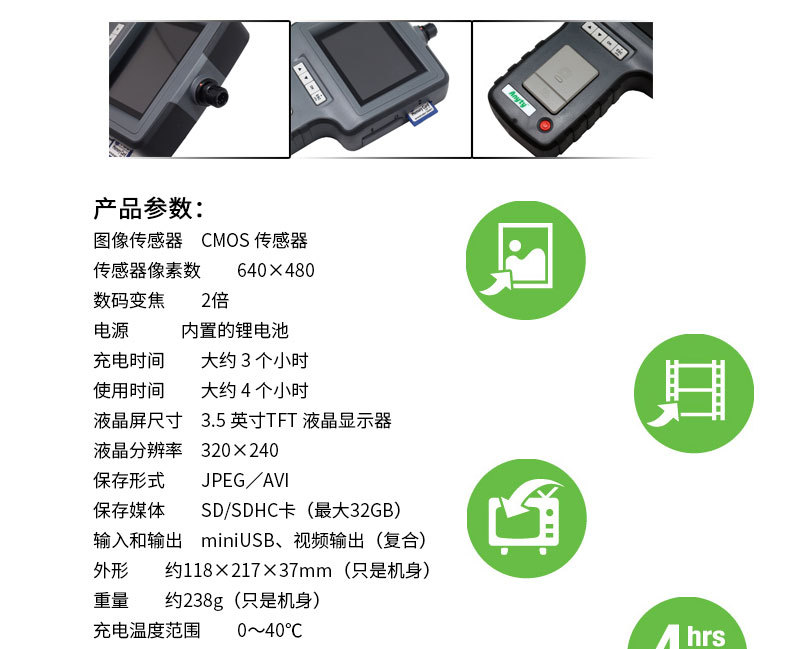 Anyty

产品参数：

图像传感器　CMOS 传感器
传感器像素数　640×480
数码变焦　2倍
电源　内置的锂电池
充电时间　大约 3 个小时
使用时间　大约 4 个小时
液晶屏尺寸　3.5 英寸TFT 液晶显示器
液晶分辨率　320×240
保存形式　JPEG／AVI
保存媒体　SD/SDHC卡（最大32GB）
输入和输出　miniUSB、视频输出（复合）
外形　约118×217×37mm（只是机身）
重量　约238g（只是机身）
充电温度范围　0～40℃

4 hrs