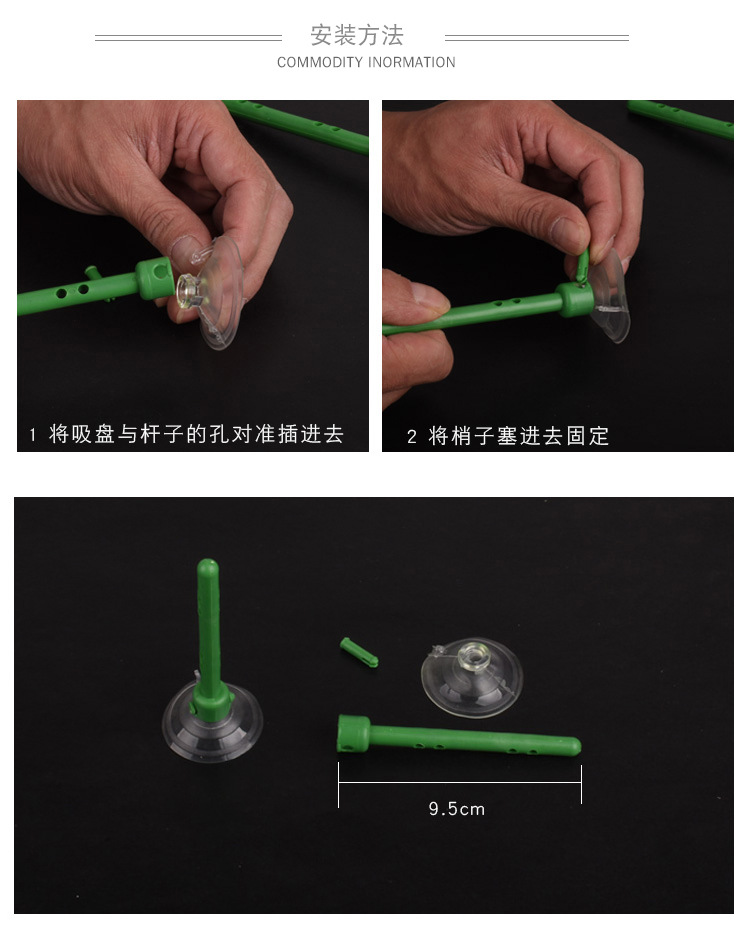 安装方法
COMMODITY INORMATION

1 将吸盘与杆子的孔对准插进去

2 将梢子塞进去固定

9.5cm