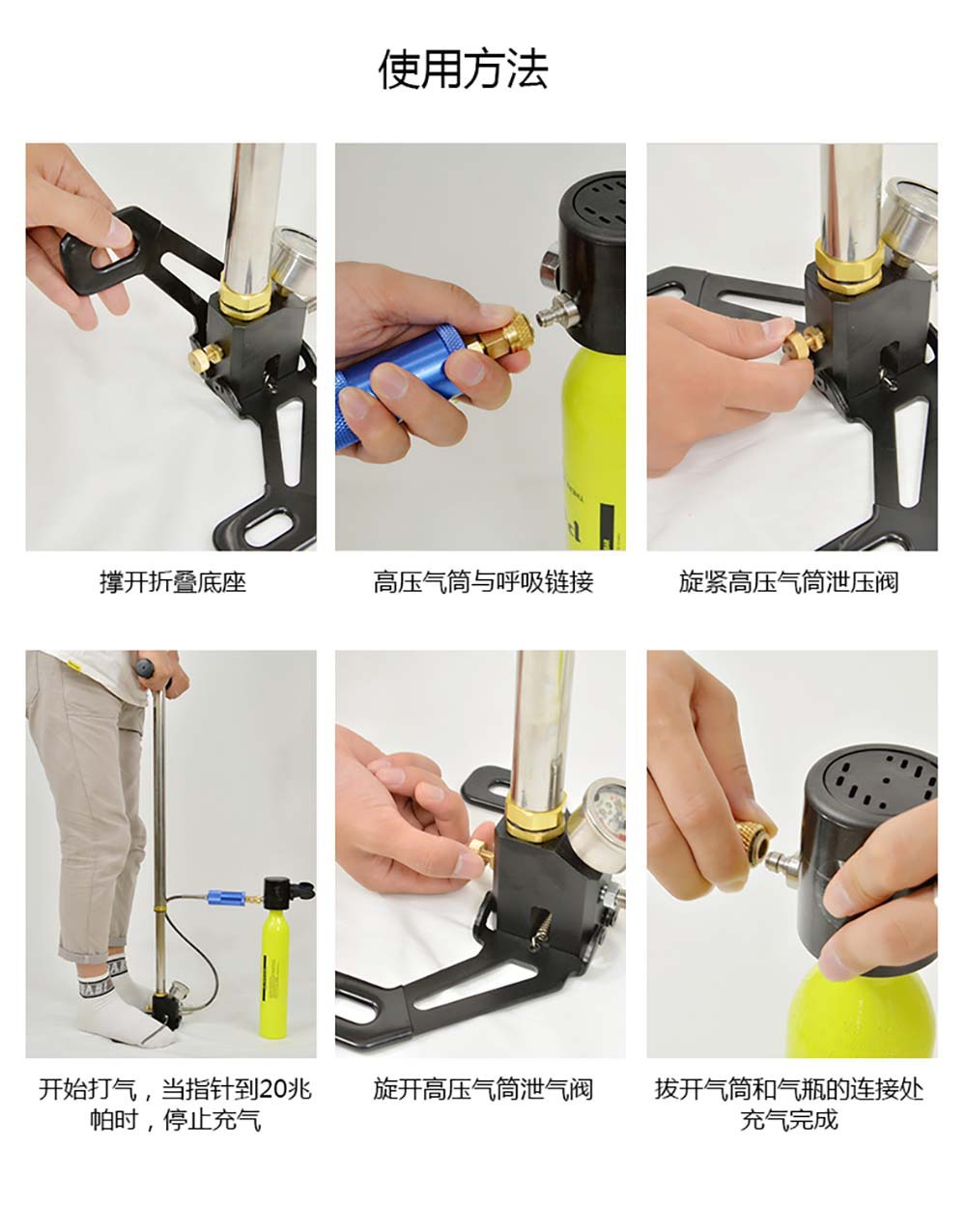 使用方法

撑开折叠底座

高压气筒与呼吸链接

旋紧高压气筒泄压阀

开始打气，当指针到20兆帕时，停止充气

旋开高压气筒泄气阀

拔开气筒和气瓶的连接处充气完成