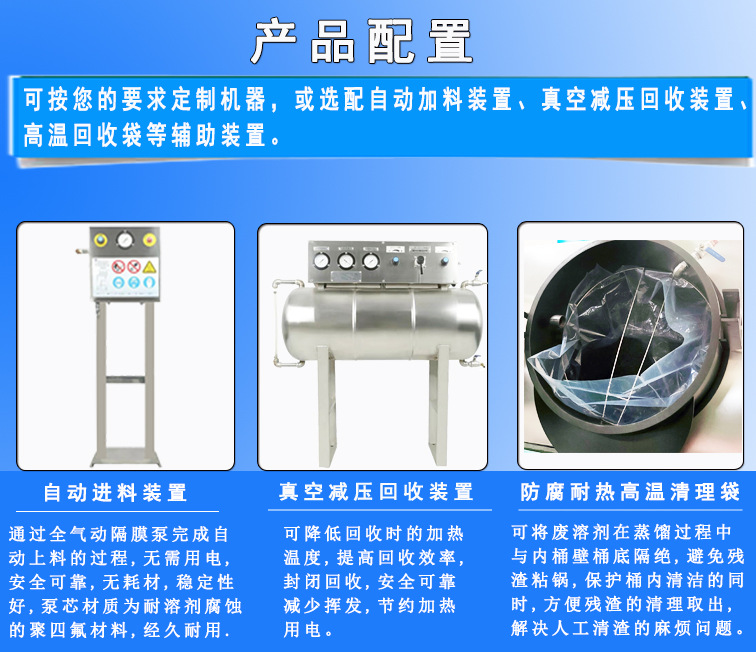 产品配置

可按您的要求定制机器，或选配自动加料装置、真空减压回收装置、高温回收袋等辅助装置。

自动进料装置

通过全气动隔膜泵完成自动上料的过程，无需用电，安全可靠，无耗材，稳定性好，泵芯材质为耐溶剂腐蚀的聚四氟材料，经久耐用.

真空减压回收装置

可降低回收时的加热温度，提高回收效率，封闭回收，安全可靠减少挥发，节约加热用电。

防腐耐热高温清理袋

可将废溶剂在蒸馏过程中与内桶壁桶底隔绝，避免残渣粘锅，保护桶内清洁的同时，方便残渣的清理取出，解决人工清渣的麻烦问题。