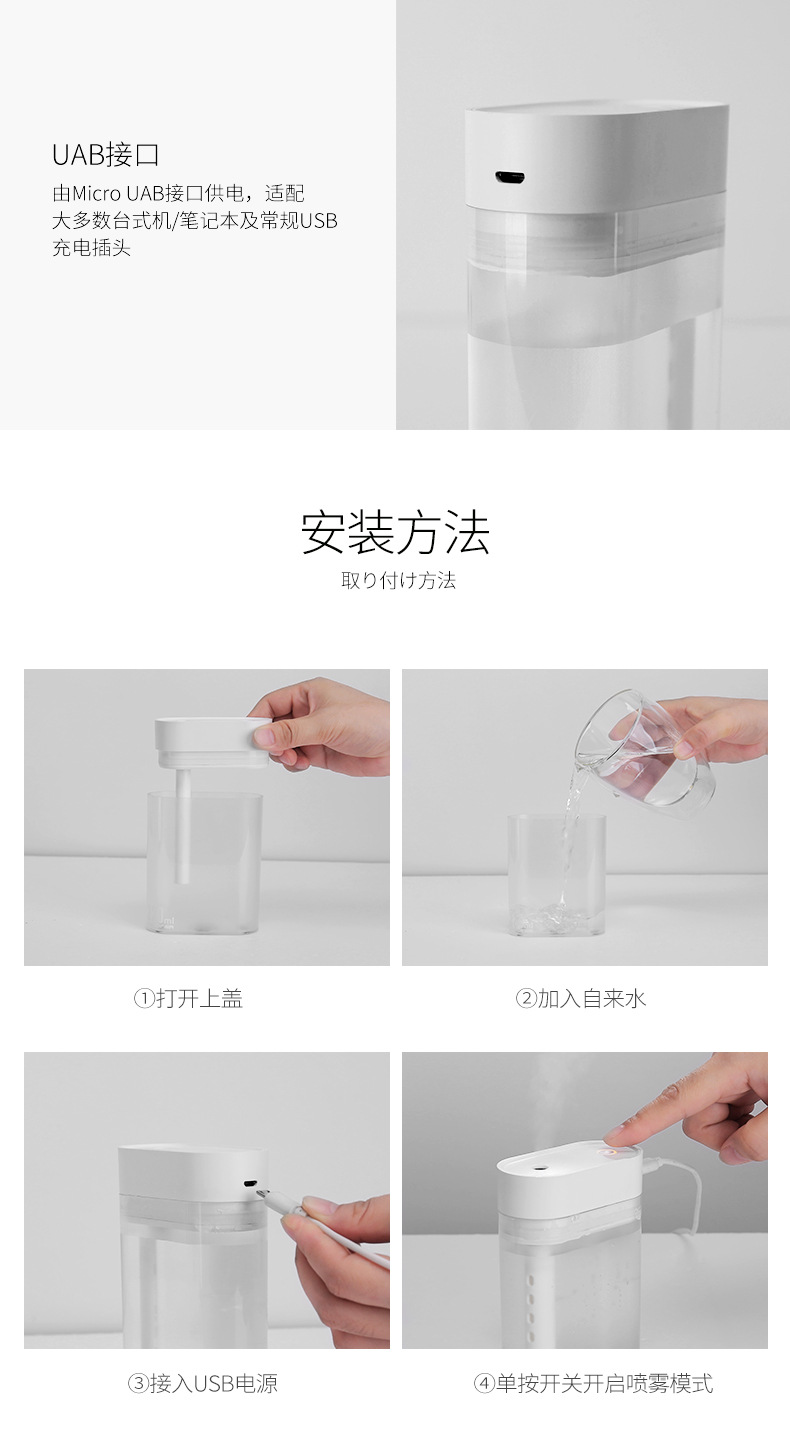 UAB接口

由Micro UAB接口供电，适配大多数台式机/笔记本及常规USB充电插头

安装方法

取り付け方法

①打开上盖

②加入自来水

③接入USB电源

④单按开关开启喷雾模式