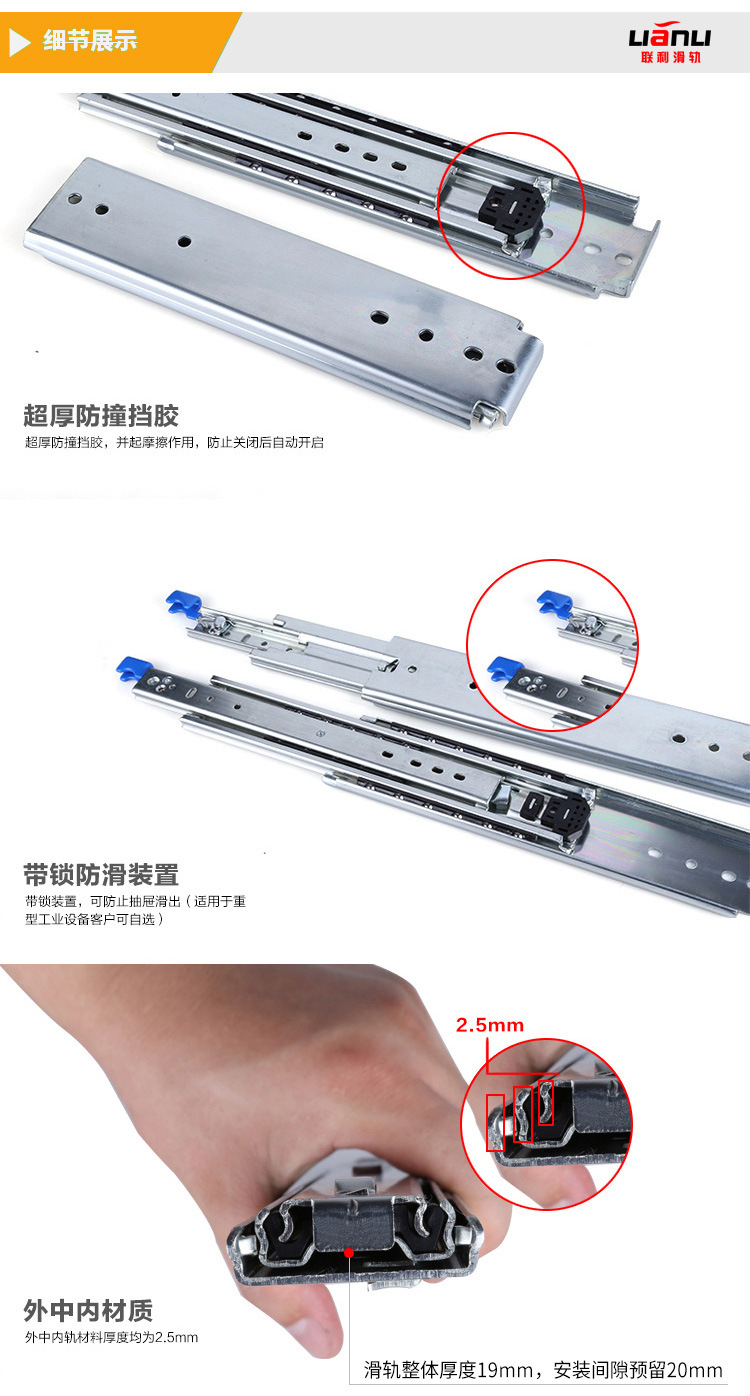 细节展示

LIANLI
联利滑轨

超厚防撞挡胶
超厚防撞挡胶，并起摩擦作用，防止关闭后自动开启

带锁防滑装置
带锁装置，可防止抽屉滑出（适用于重型工业设备客户可自选）

2.5mm

外中内材质
外中内轨材料厚度均为2.5mm

滑轨整体厚度19mm，安装间隙预留20mm