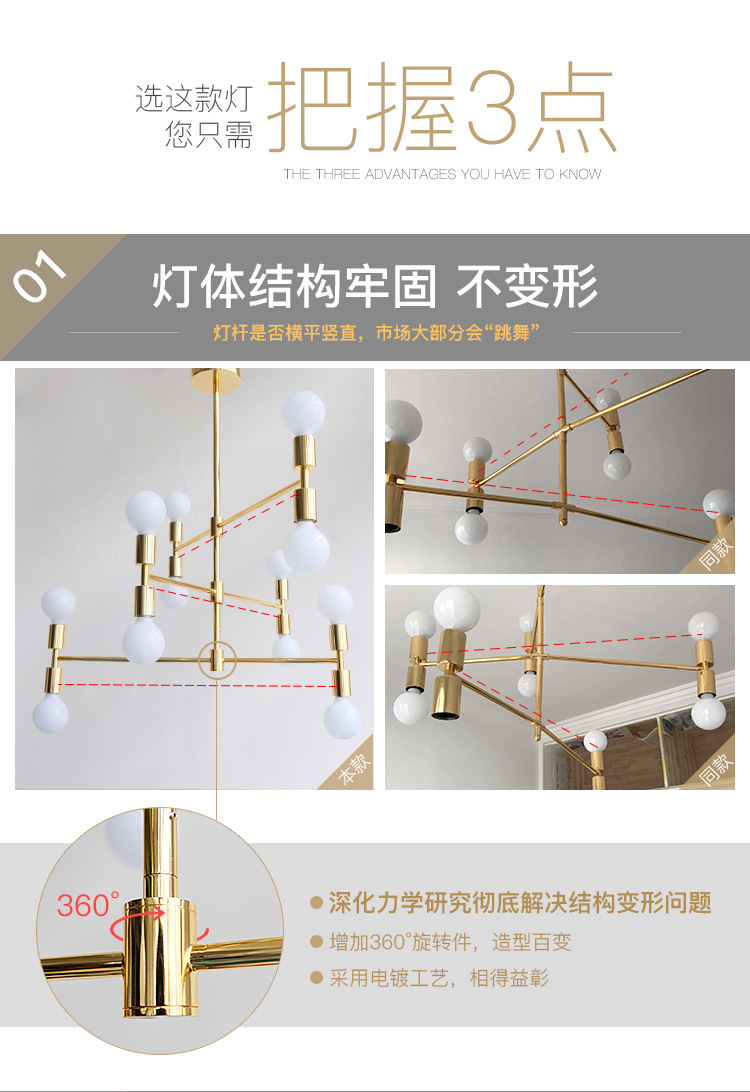 选这款灯
您只需
把握3点
THE THREE ADVANTAGES YOU HAVE TO KNOW

01
灯体结构牢固 不变形
灯杆是否横平竖直，市场大部分会“跳舞”

本款

同款

同款

360°

深化力学研究彻底解决结构变形问题
增加360°旋转件，造型百变
采用电镀工艺，相得益彰