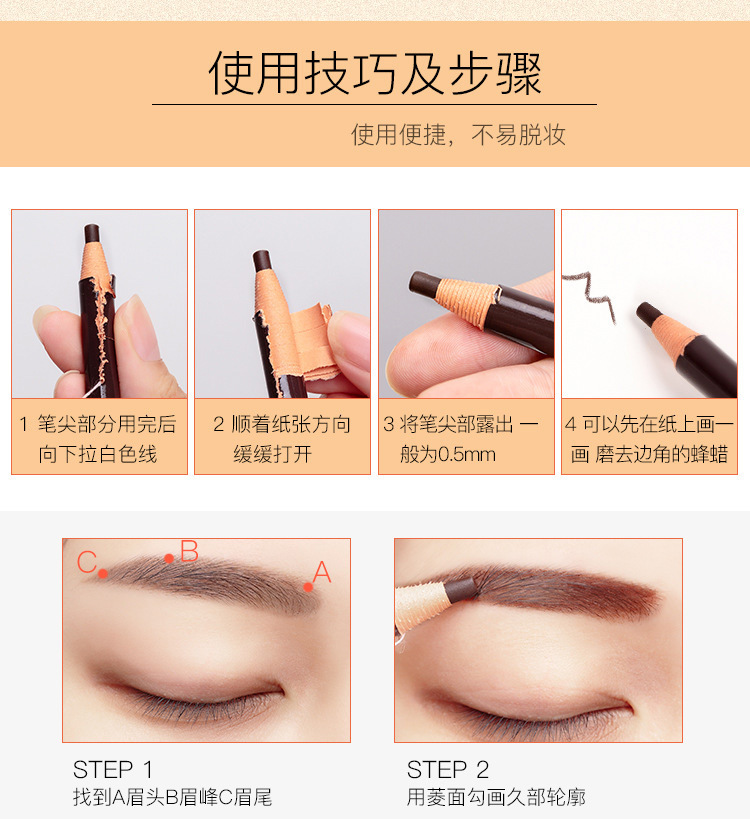 使用技巧及步骤

使用便捷，不易脱妆

1 笔尖部分用完后向下拉白色线

2 顺着纸张方向缓缓打开

3 将笔尖部露出 一般为0.5mm

4 可以先在纸上画一画 磨去边角的蜂蜡

C B A

STEP 1
找到A眉头B眉峰C眉尾

STEP 2
用菱面勾画久部轮廓