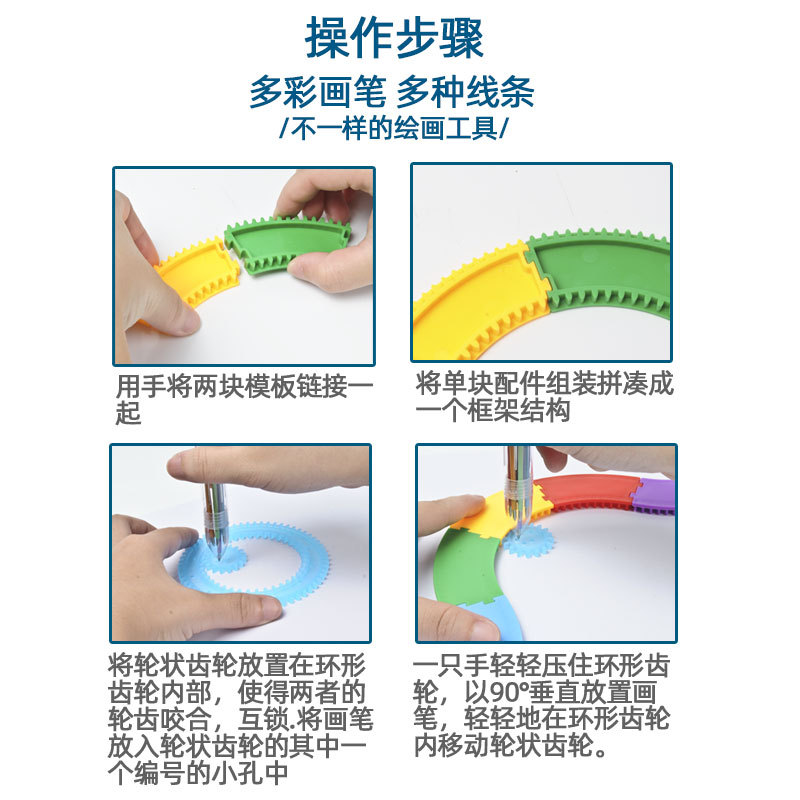 操作步骤

多彩画笔 多种线条

/不一样的绘画工具/

用手将两块模板链接一起

将单块配件组装拼凑成一个框架结构

将轮状齿轮放置在环形齿轮内部，使得两者的轮齿咬合，互锁.将画笔放入轮状齿轮的其中一个编号的小孔中

一只手轻轻压住环形齿轮，以90°垂直放置画笔，轻轻地在环形齿轮内移动轮状齿轮。