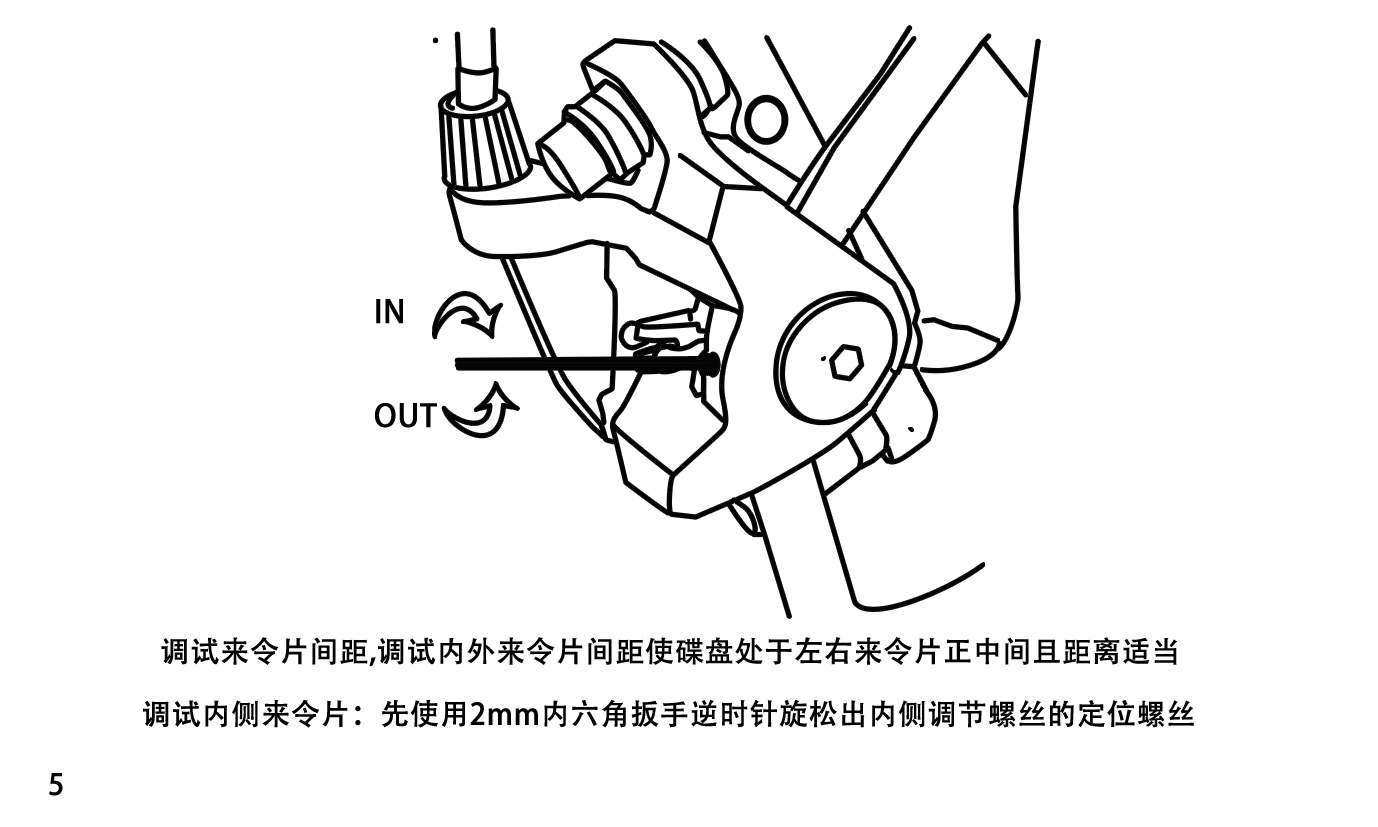 IN

OUT

调试来令片间距,调试内外来令片间距使碟盘处于左右来令片正中间且距离适当

调试内侧来令片：先使用2mm内六角扳手逆时针旋松出内侧调节螺丝的定位螺丝

5