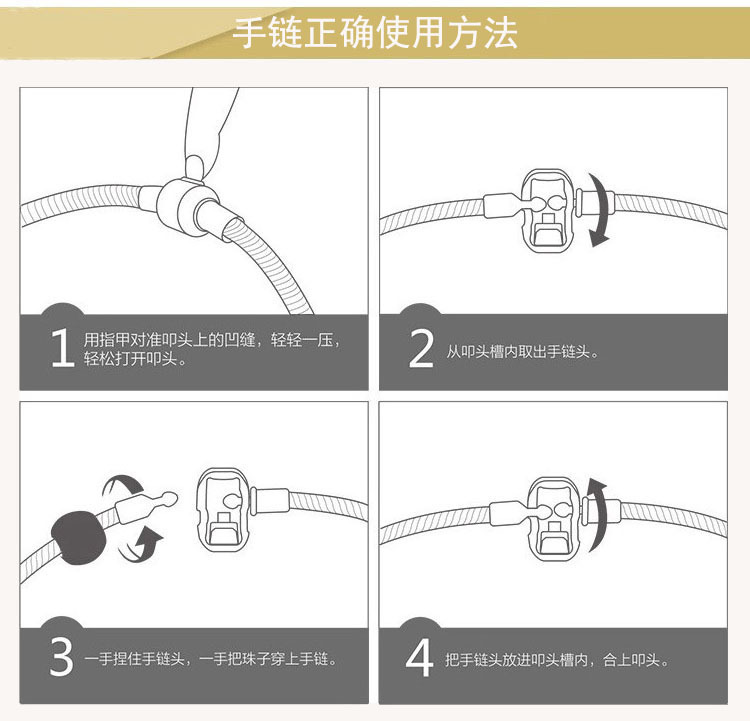 手链正确使用方法

1 用指甲对准叩头上的凹缝，轻轻一压，轻松打开叩头。

2 从叩头槽内取出手链头。

3 一手捏住手链头，一手把珠子穿上手链。

4 把手链头放进叩头槽内，合上叩头。