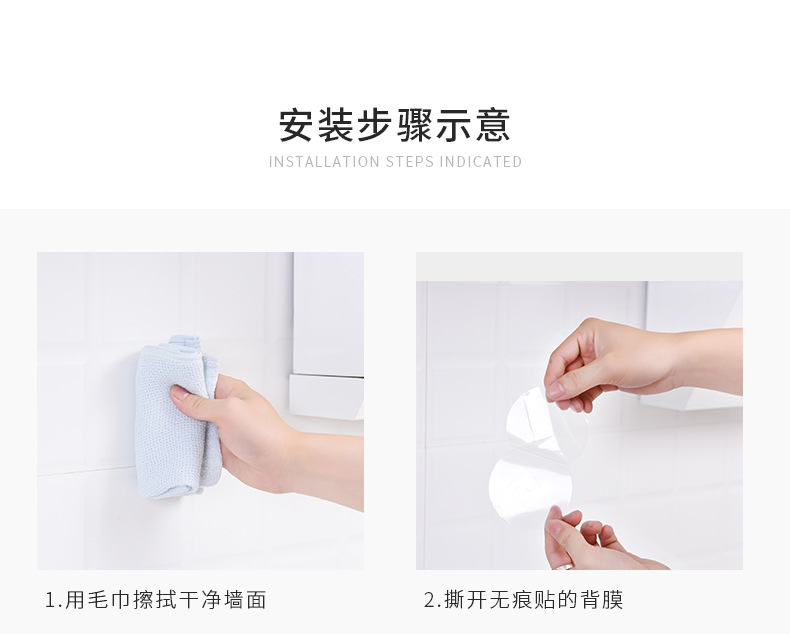 安装步骤示意
INSTALLATION STEPS INDICATED

1.用毛巾擦拭干净墙面

2.撕开无痕贴的背膜