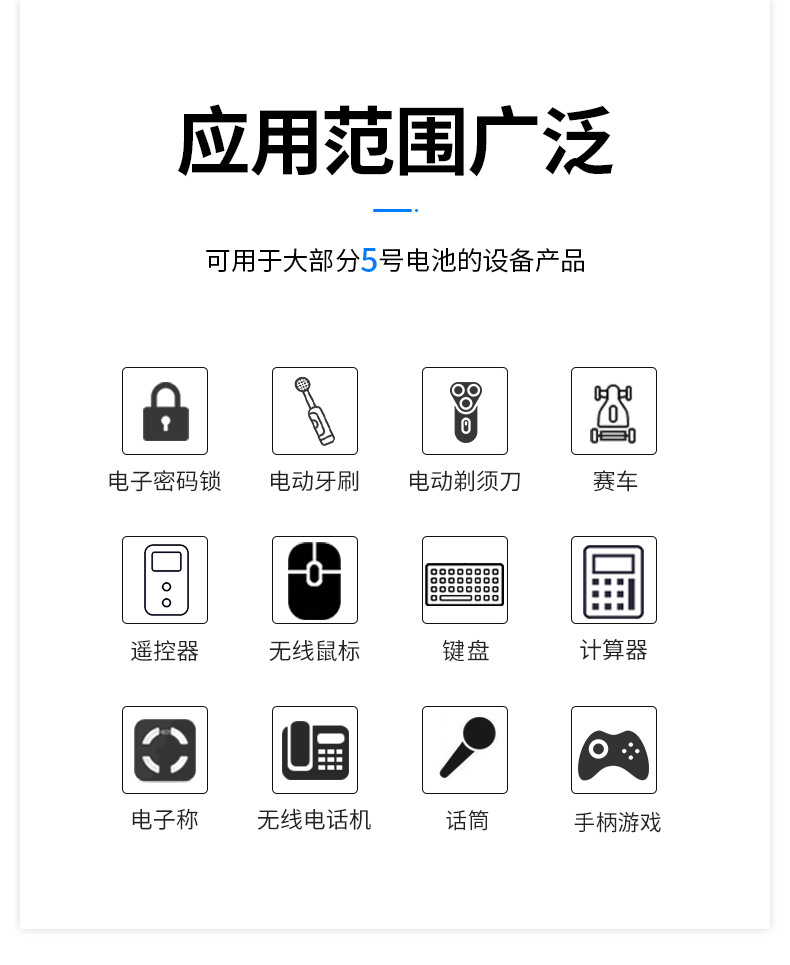 应用范围广泛

可用于大部分5号电池的设备产品

电子密码锁

电动牙刷

电动剃须刀

赛车

遥控器

无线鼠标

键盘

计算器

电子称

无线电话机

话筒

手柄游戏