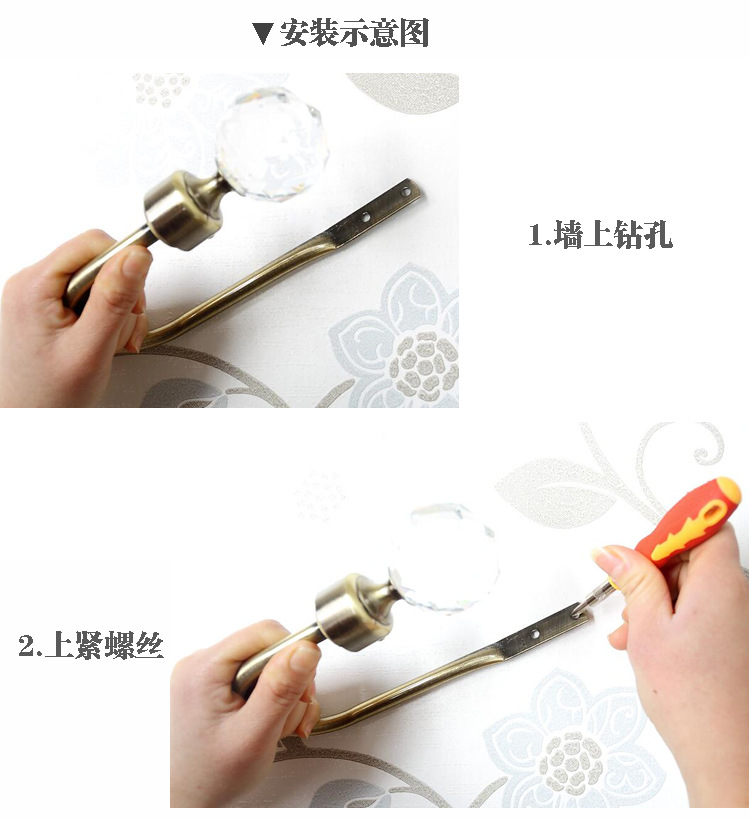 ▼安装示意图

1.墙上钻孔

2.上紧螺丝