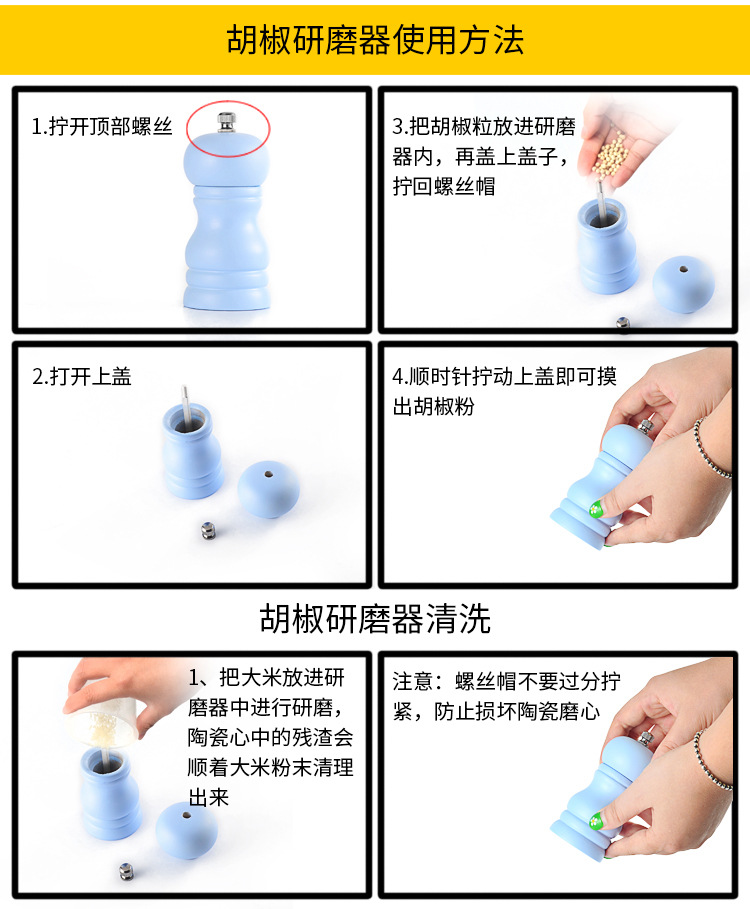 胡椒研磨器使用方法

1.拧开顶部螺丝

3.把胡椒粒放进研磨器内，再盖上盖子，拧回螺丝帽

2.打开上盖

4.顺时针拧动上盖即可摸出胡椒粉

胡椒研磨器清洗

1、把大米放进研磨器中进行研磨，陶瓷心中的残渣会顺着大米粉末清理出来

注意：螺丝帽不要过分拧紧，防止损坏陶瓷磨心