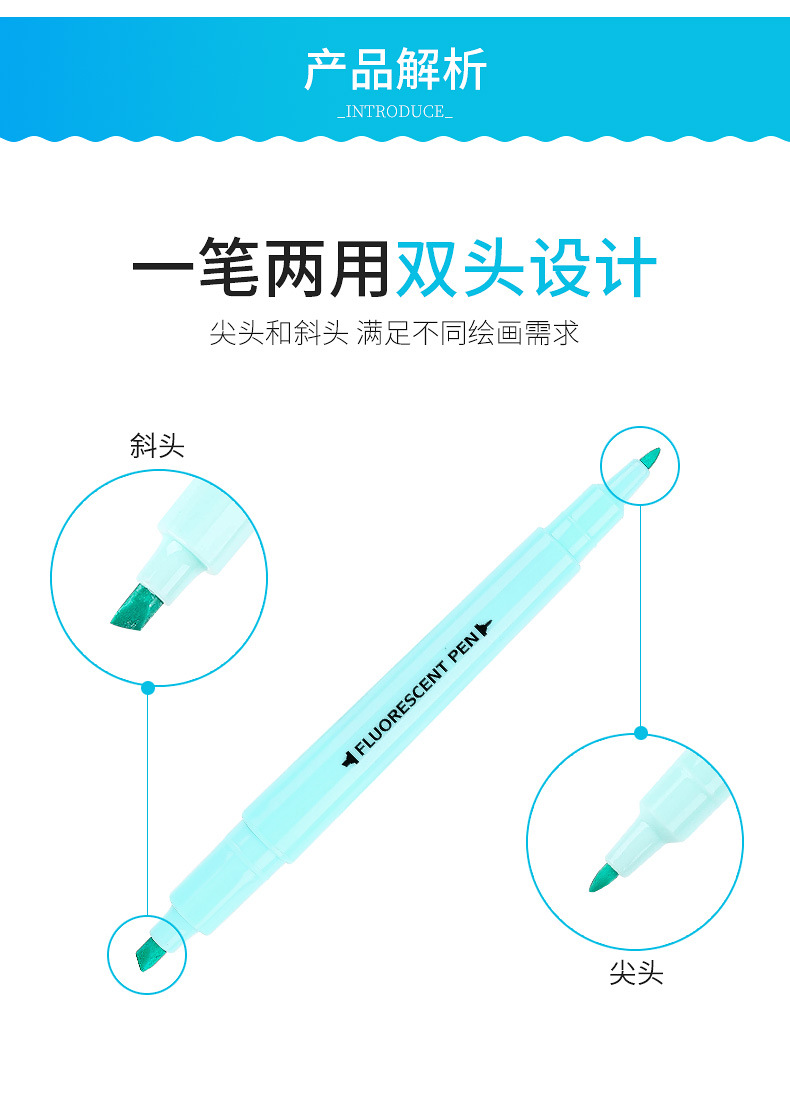 产品解析
_INTRODUCE_

一笔两用双头设计
尖头和斜头 满足不同绘画需求

斜头

FLUORESCENT PEN

尖头