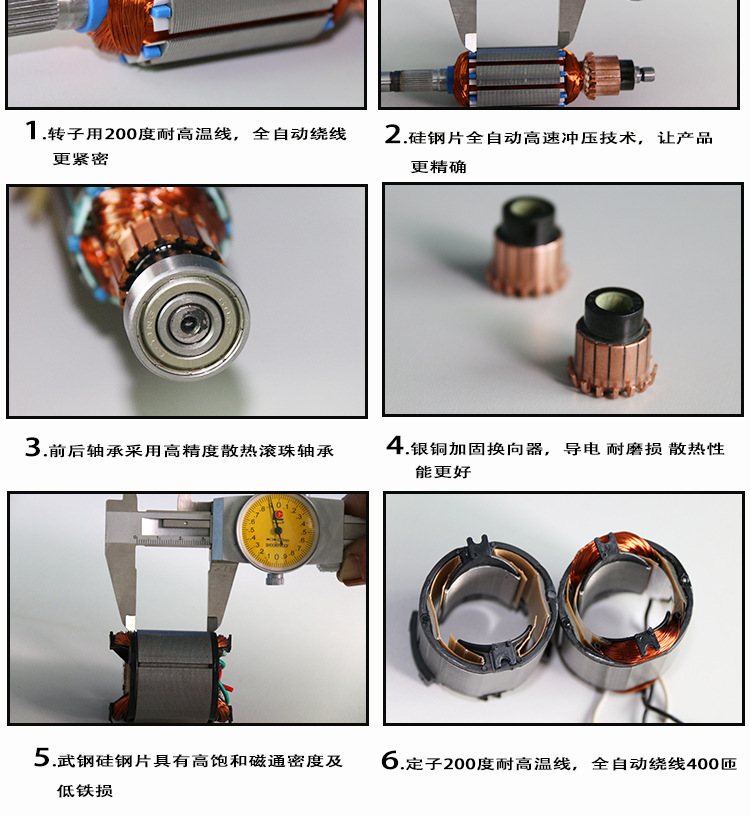 1.转子用200度耐高温线，全自动绕线更紧密

2.硅钢片全自动高速冲压技术，让产品更精确

3.前后轴承采用高精度散热滚珠轴承

4.银铜加固换向器，导电 耐磨损 散热性能更好

5.武钢硅钢片具有高饱和磁通密度及低铁损

6.定子200度耐高温线，全自动绕线400匝