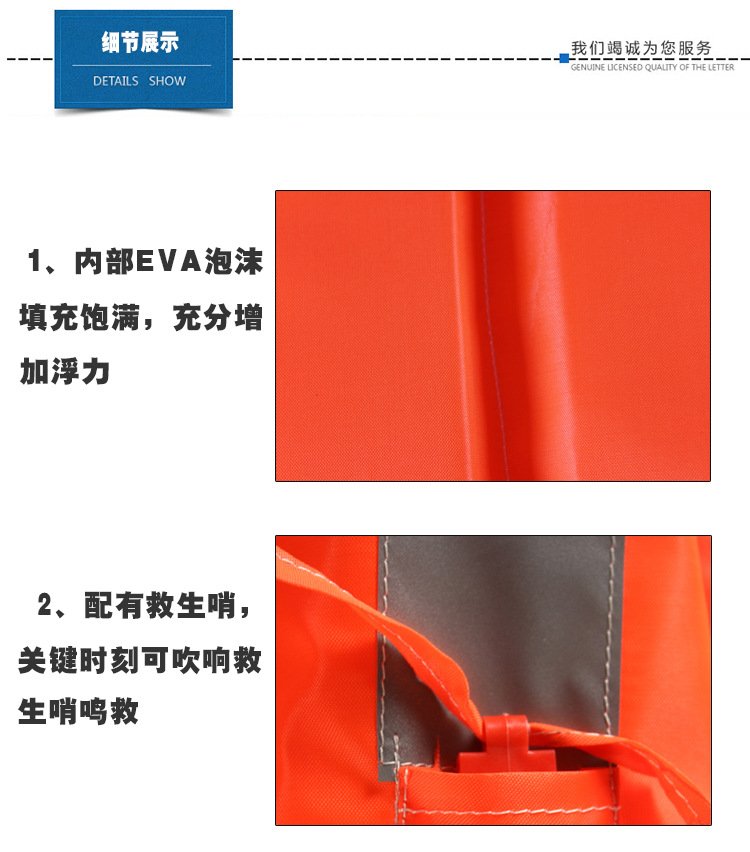 细节展示
DETAILS SHOW

我们竭诚为您服务
GENUINE LICENSED QUALITY OF THE LETTER

1、内部EVA泡沫填充饱满，充分增加浮力

2、配有救生哨，关键时刻可吹响救生哨鸣救