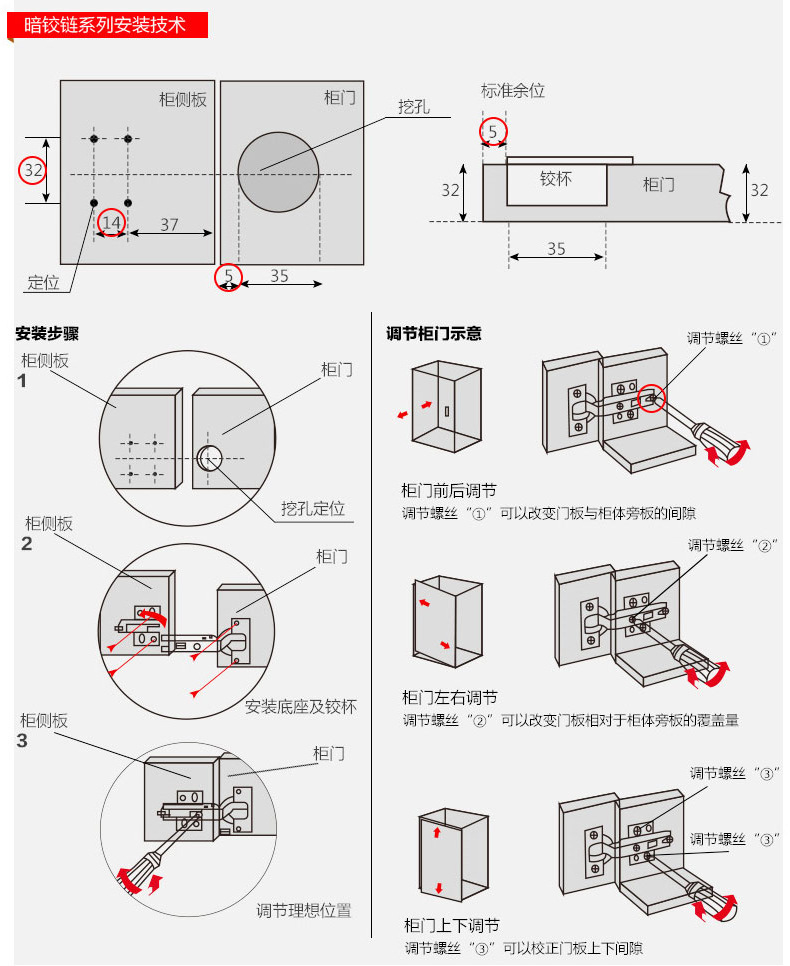 暗铰链系列安装技术

柜侧板
柜门
挖孔
32
14
37
定位
5
35

标准余位
5
铰杯
柜门
32
32
35

安装步骤

柜侧板
1
柜门
挖孔定位

柜侧板
2
柜门
安装底座及铰杯

柜侧板
3
柜门
调节理想位置

调节柜门示意

调节螺丝“①”
柜门前后调节
调节螺丝“①”可以改变门板与柜体旁板的间隙

调节螺丝“②”
柜门左右调节
调节螺丝“②”可以改变门板相对于柜体旁板的覆盖量

调节螺丝“③”
调节螺丝“③”
柜门上下调节
调节螺丝“③”可以校正门板上下间隙