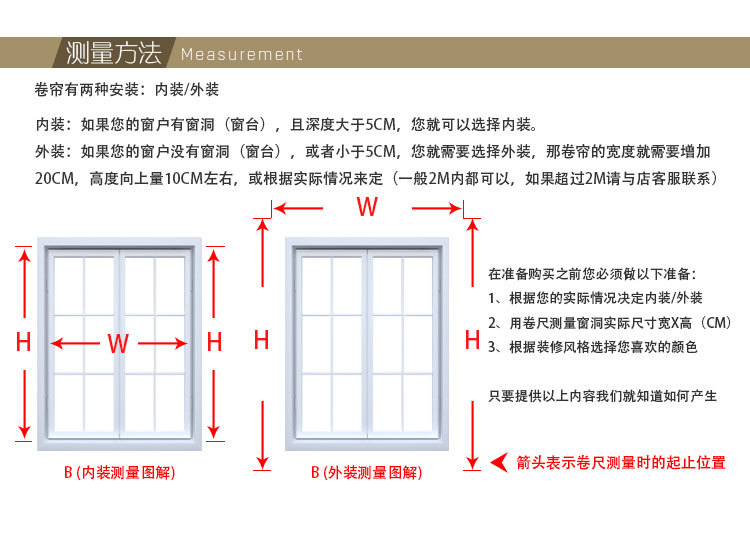 测量方法 Measurement

卷帘有两种安装：内装/外装

内装：如果您的窗户有窗洞（窗台），且深度大于5CM，您就可以选择内装。

外装：如果您的窗户没有窗洞（窗台），或者小于5CM，您就需要选择外装，那卷帘的宽度就需要增加20CM，高度向上量10CM左右，或根据实际情况来定（一般2M内都可以，如果超过2M请与店客服联系）

H W H

B (内装测量图解)

W

H H

B (外装测量图解)

在准备购买之前您必须做以下准备：
1、根据您的实际情况决定内装/外装
2、用卷尺测量窗洞实际尺寸宽X高（CM）
3、根据装修风格选择您喜欢的颜色

只要提供以上内容我们就知道如何产生

箭头表示卷尺测量时的起止位置