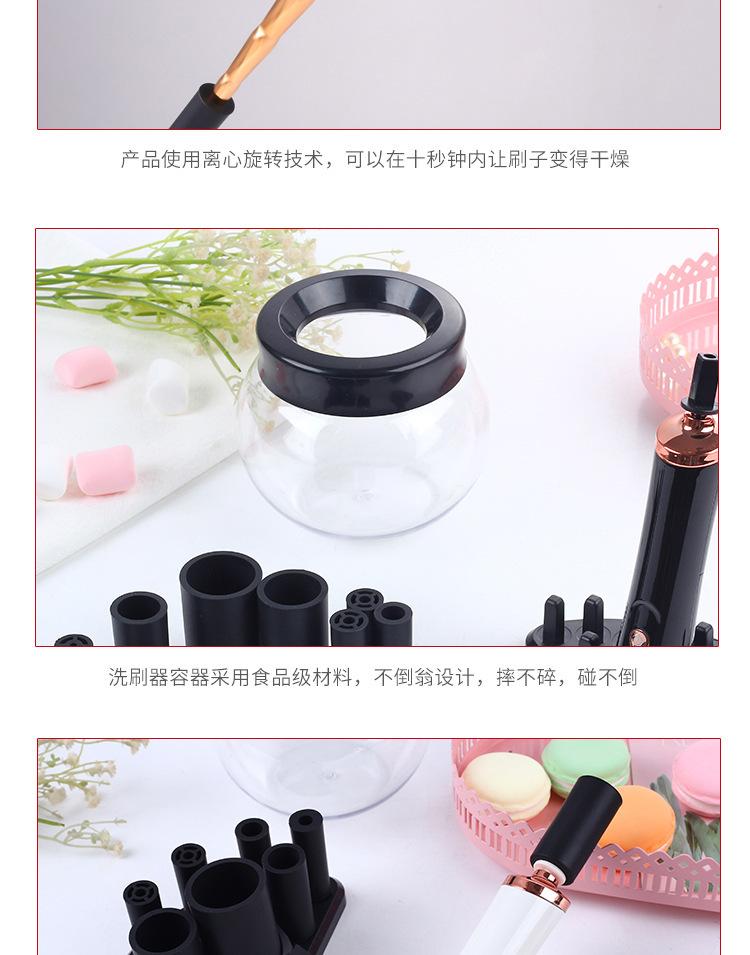 产品使用离心旋转技术，可以在十秒钟内让刷子变得干燥

洗刷器容器采用食品级材料，不倒翁设计，摔不碎，碰不倒