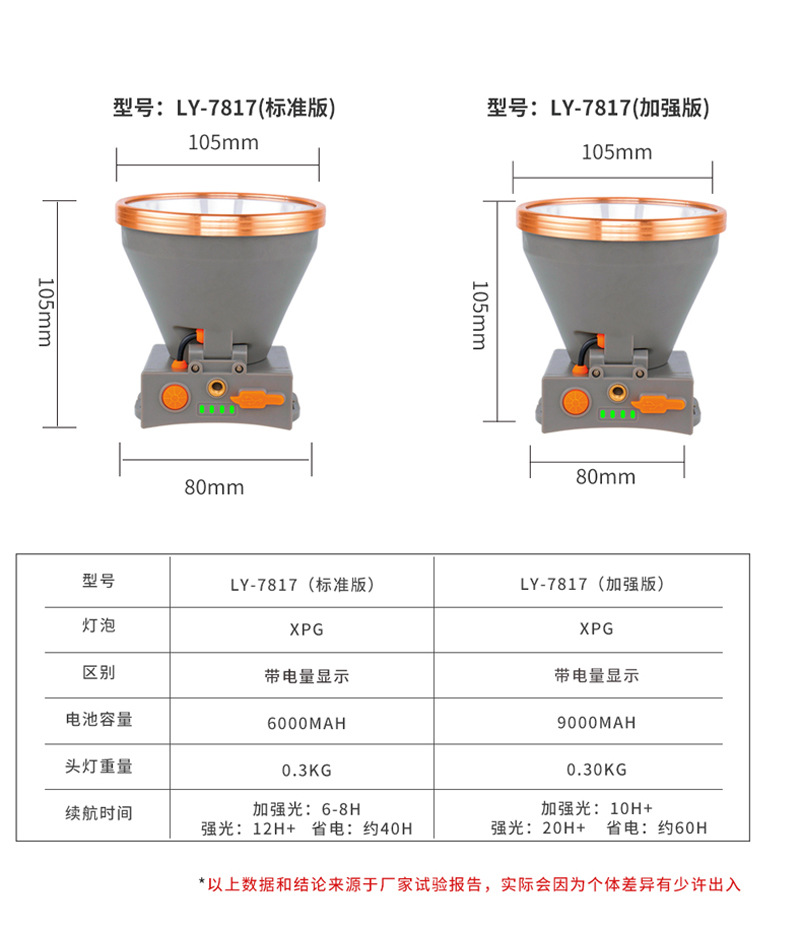 型号：LY-7817(标准版)

105mm

105mm

80mm

型号：LY-7817(加强版)

105mm

105mm

80mm

| 型号 | LY-7817（标准版） | LY-7817（加强版） |
|---|---|---|
| 灯泡 | XPG | XPG |
| 区别 | 带电量显示 | 带电量显示 |
| 电池容量 | 6000MAH | 9000MAH |
| 头灯重量 | 0.3KG | 0.30KG |
| 续航时间 | 加强光：6-8H 强光：12H+ 省电：约40H | 加强光：10H+ 强光：20H+ 省电：约60H |

*以上数据和结论来源于厂家试验报告，实际会因为个体差异有少许出入