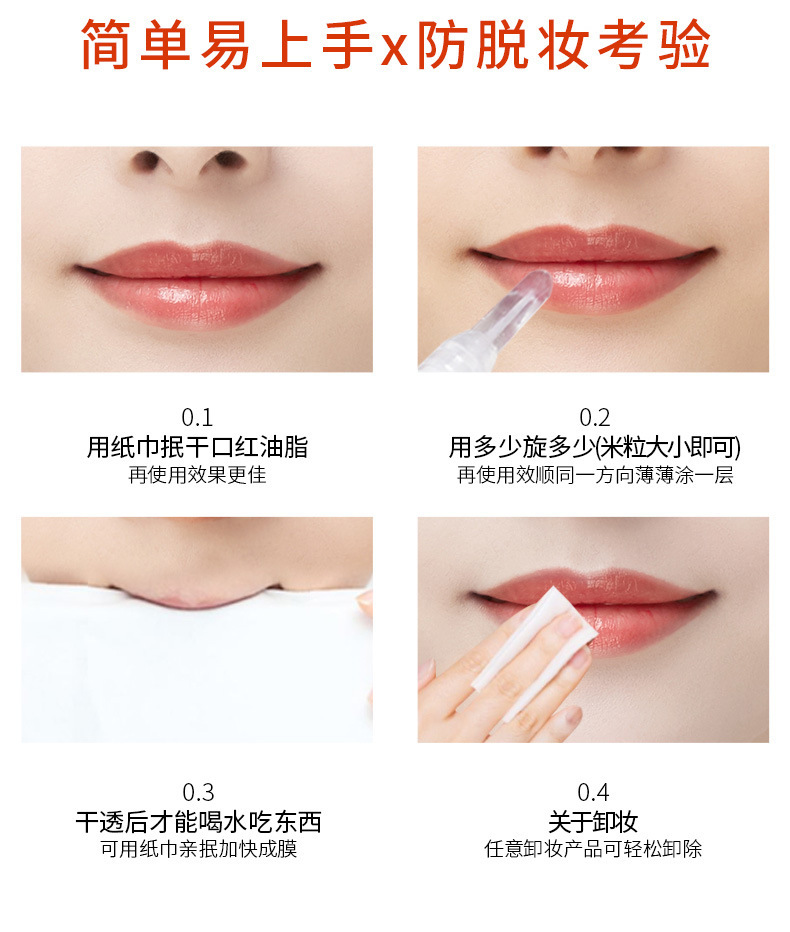 简单易上手x防脱妆考验

0.1
用纸巾抿干口红油脂
再使用效果更佳

0.2
用多少旋多少(米粒大小即可)
再使用效顺同一方向薄薄涂一层

0.3
干透后才能喝水吃东西
可用纸巾亲抿加快成膜

0.4
关于卸妆
任意卸妆产品可轻松卸除