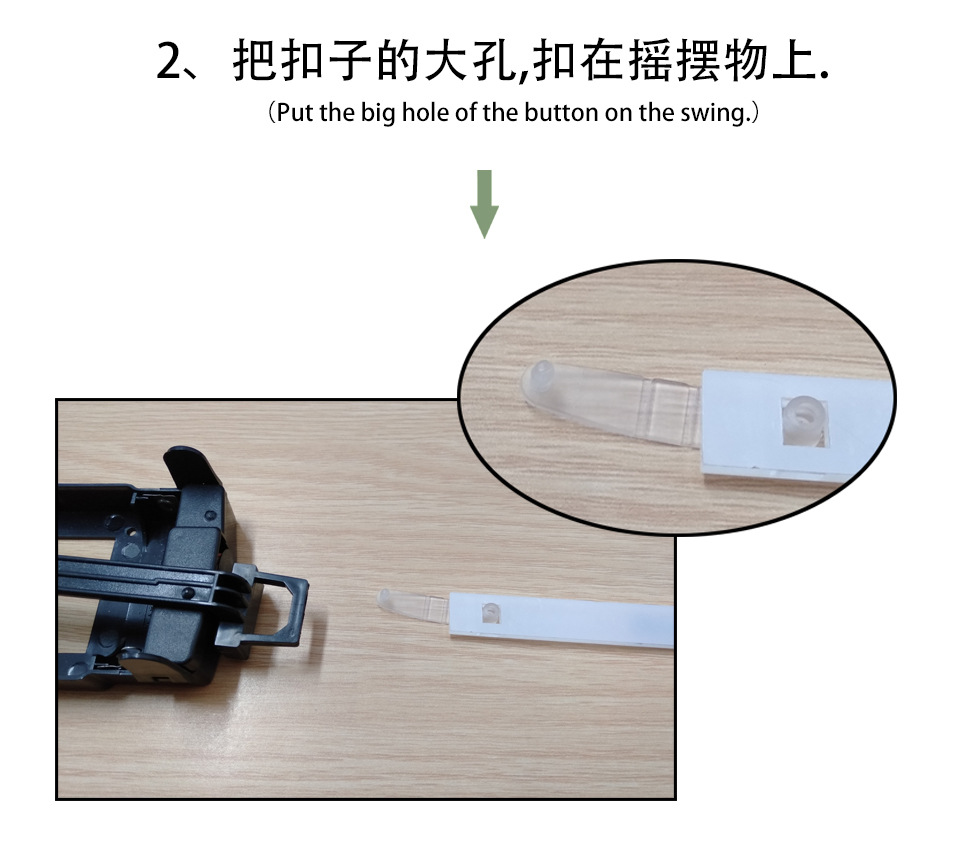 2、把扣子的大孔,扣在摇摆物上.

（Put the big hole of the button on the swing.）