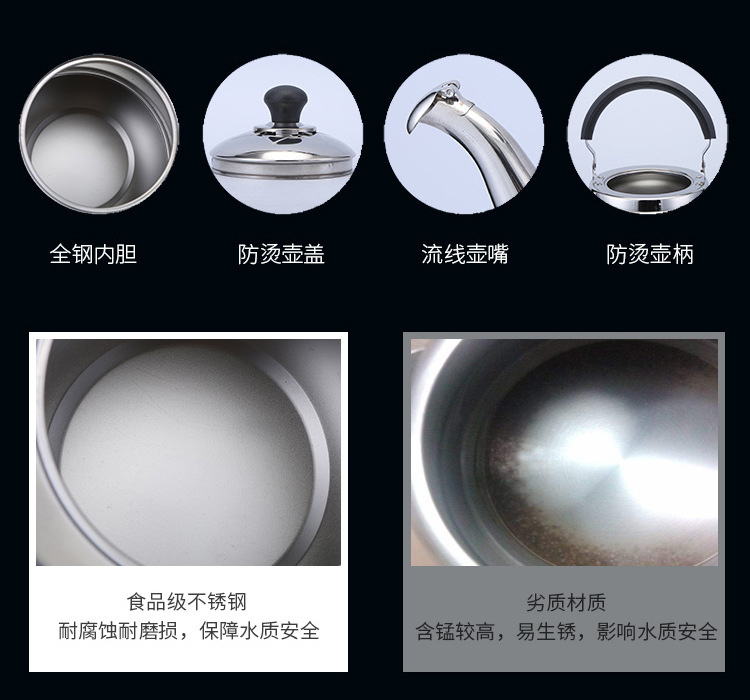 全钢内胆

防烫壶盖

流线壶嘴

防烫壶柄

食品级不锈钢
耐腐蚀耐磨损，保障水质安全

劣质材质
含锰较高，易生锈，影响水质安全